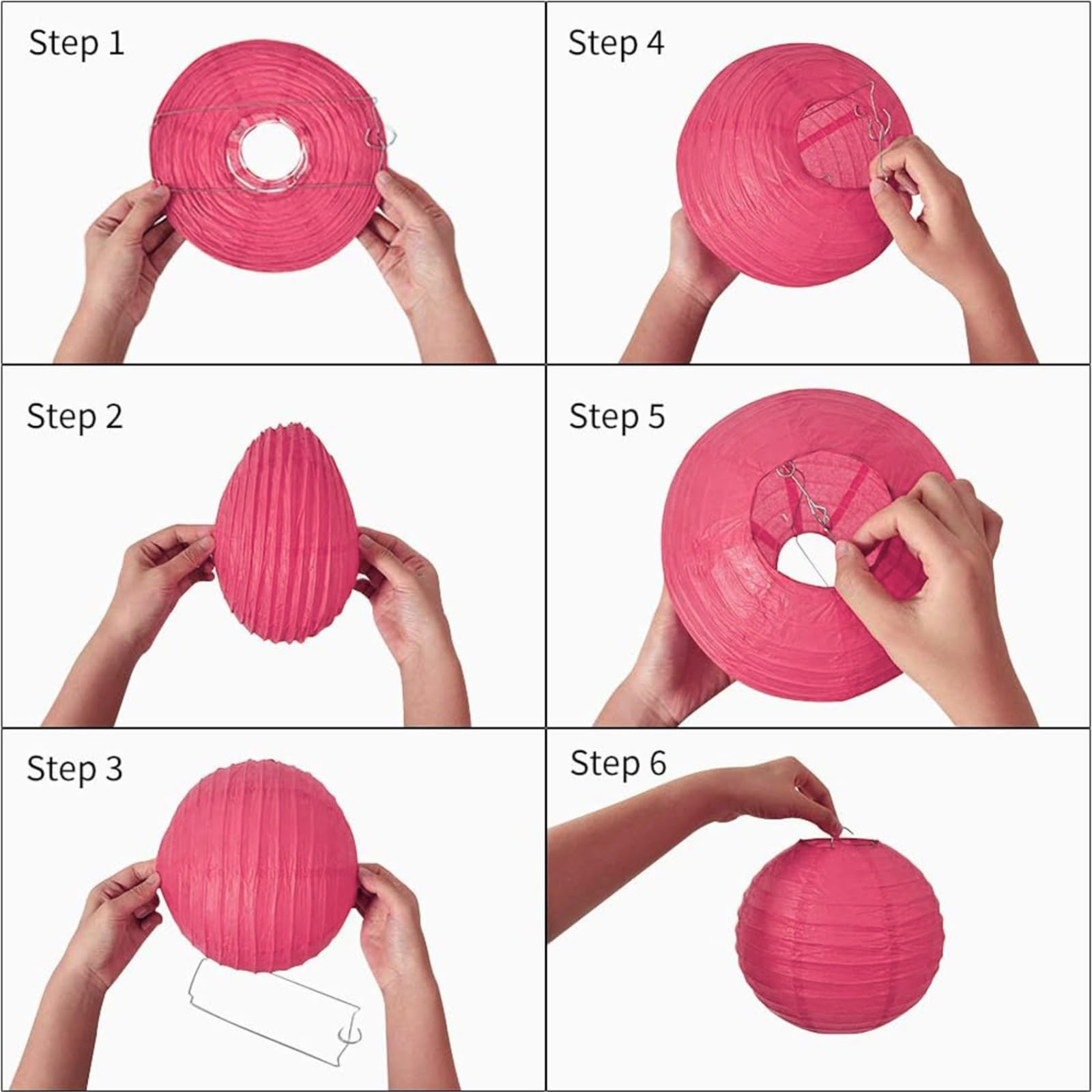 Step 1

Step 2

Step 3

Step 4

Step 5

Step 6