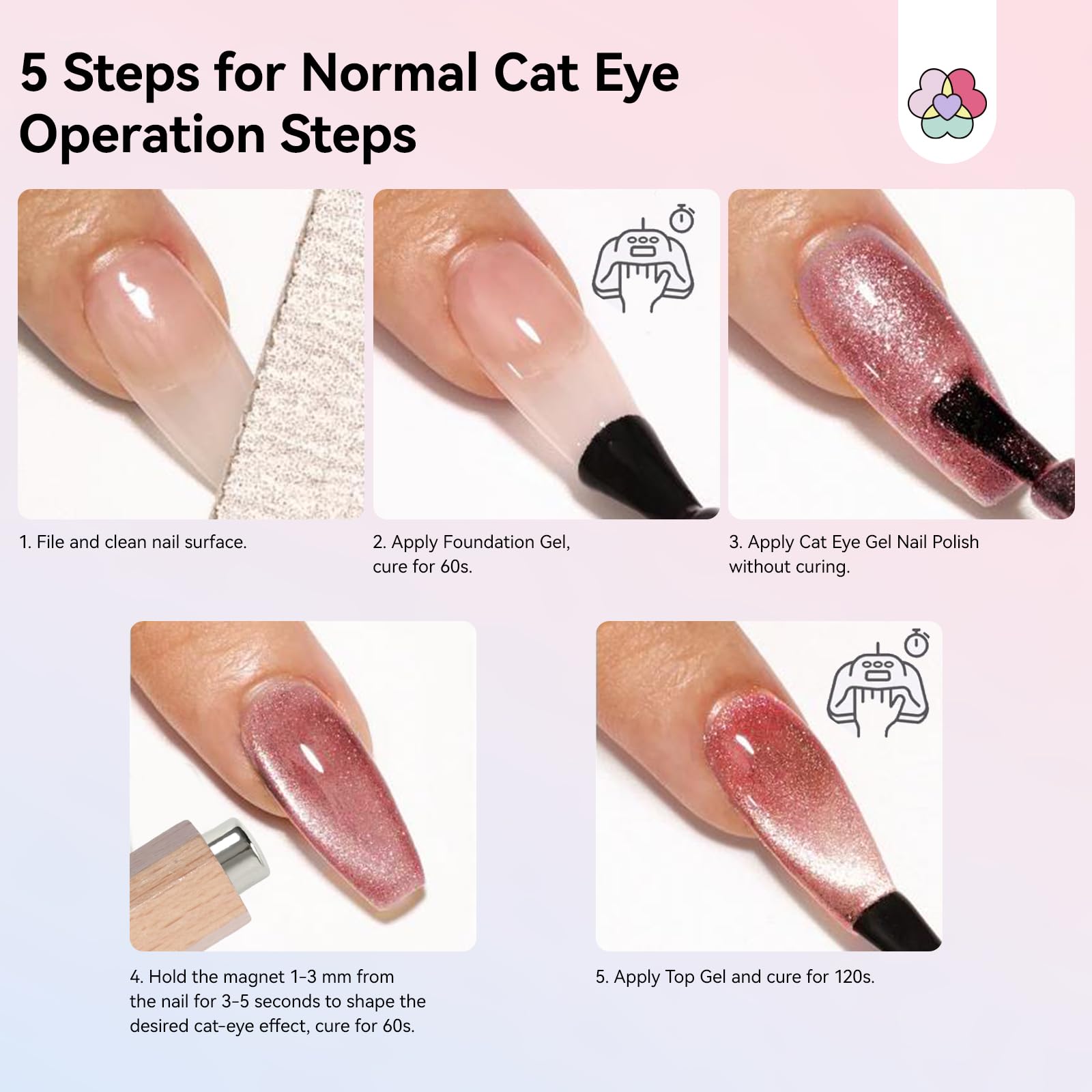 5 Steps for Normal Cat Eye Operation Steps

1. File and clean nail surface.

2. Apply Foundation Gel, cure for 60s.

3. Apply Cat Eye Gel Nail Polish without curing.

4. Hold the magnet 1-3 mm from the nail for 3-5 seconds to shape the desired cat-eye effect, cure for 60s.

5. Apply Top Gel and cure for 120s.