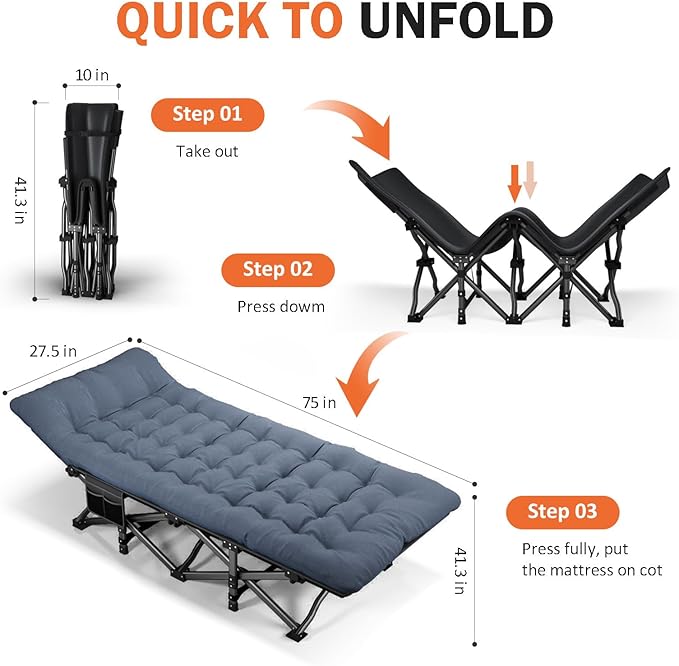 QUICK TO UNFOLD

10 in

41.3 in

Step 01

Take out

Step 02

Press dowm

27.5 in

75 in

Step 03

Press fully, put the mattress on cot

41.3 in