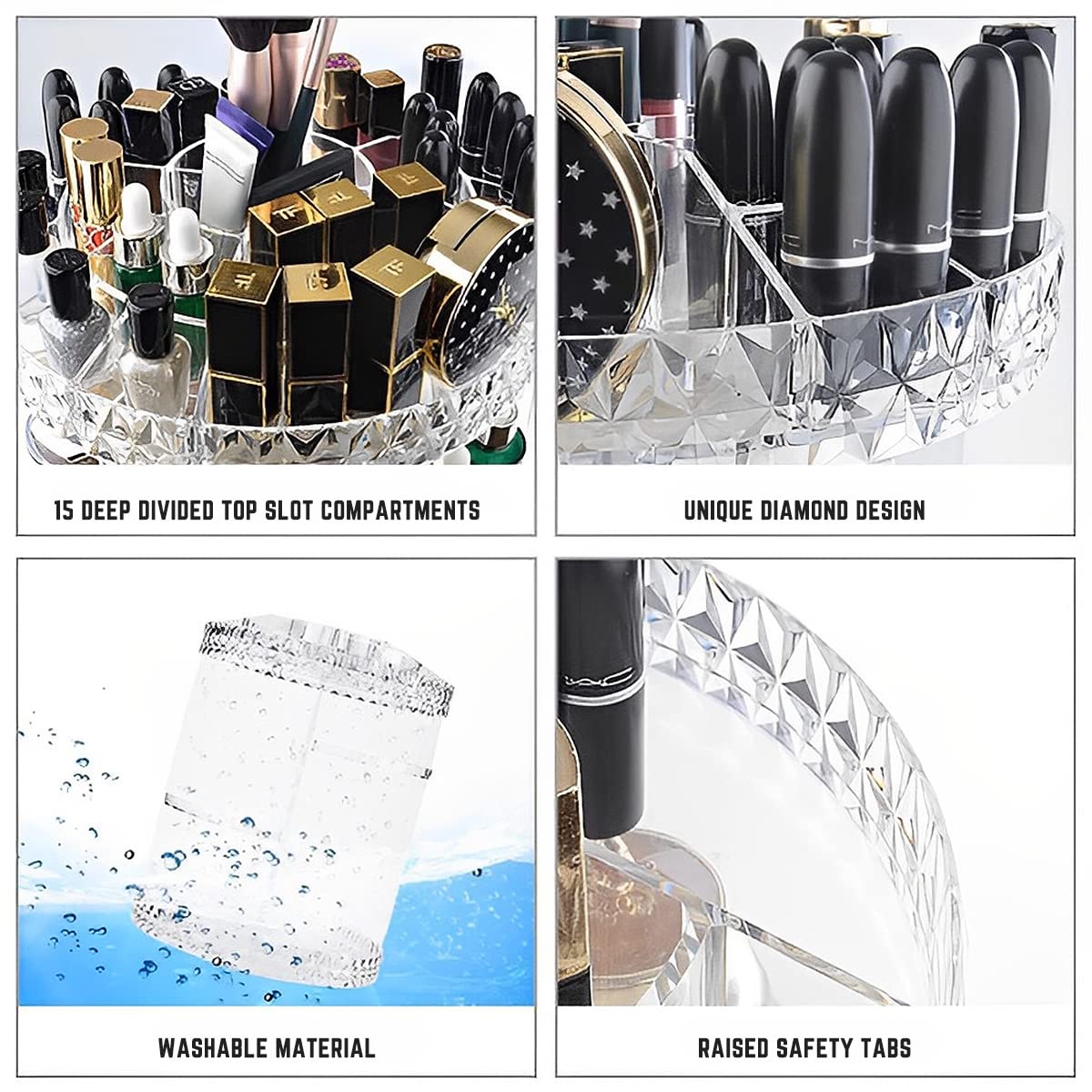 15 DEEP DIVIDED TOP SLOT COMPARTMENTS

UNIQUE DIAMOND DESIGN

WASHABLE MATERIAL

RAISED SAFETY TABS