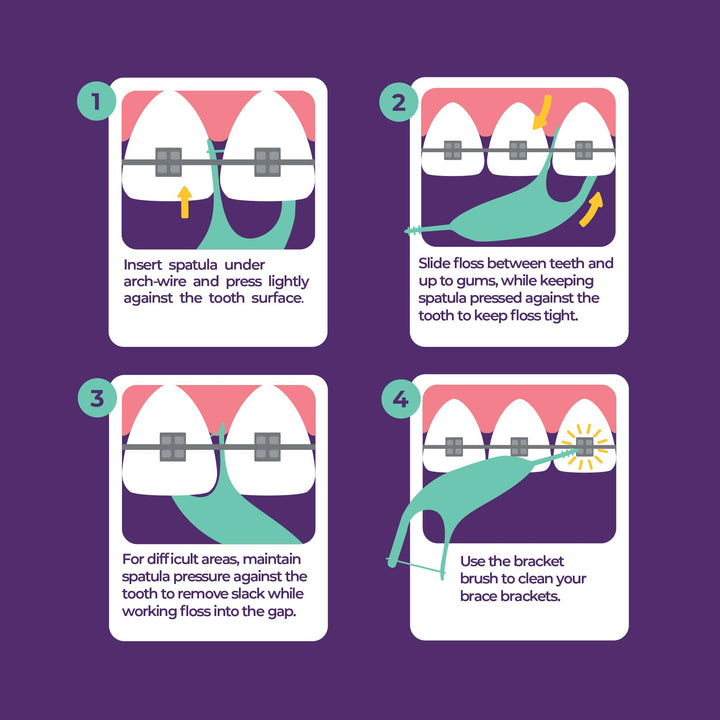 1

Insert spatula under arch-wire and press lightly against the tooth surface.

2

Slide floss between teeth and up to gums, while keeping spatula pressed against the tooth to keep floss tight.

3

For difficult areas, maintain spatula pressure against the tooth to remove slack while working floss into the gap.

4

Use the bracket brush to clean your brace brackets.