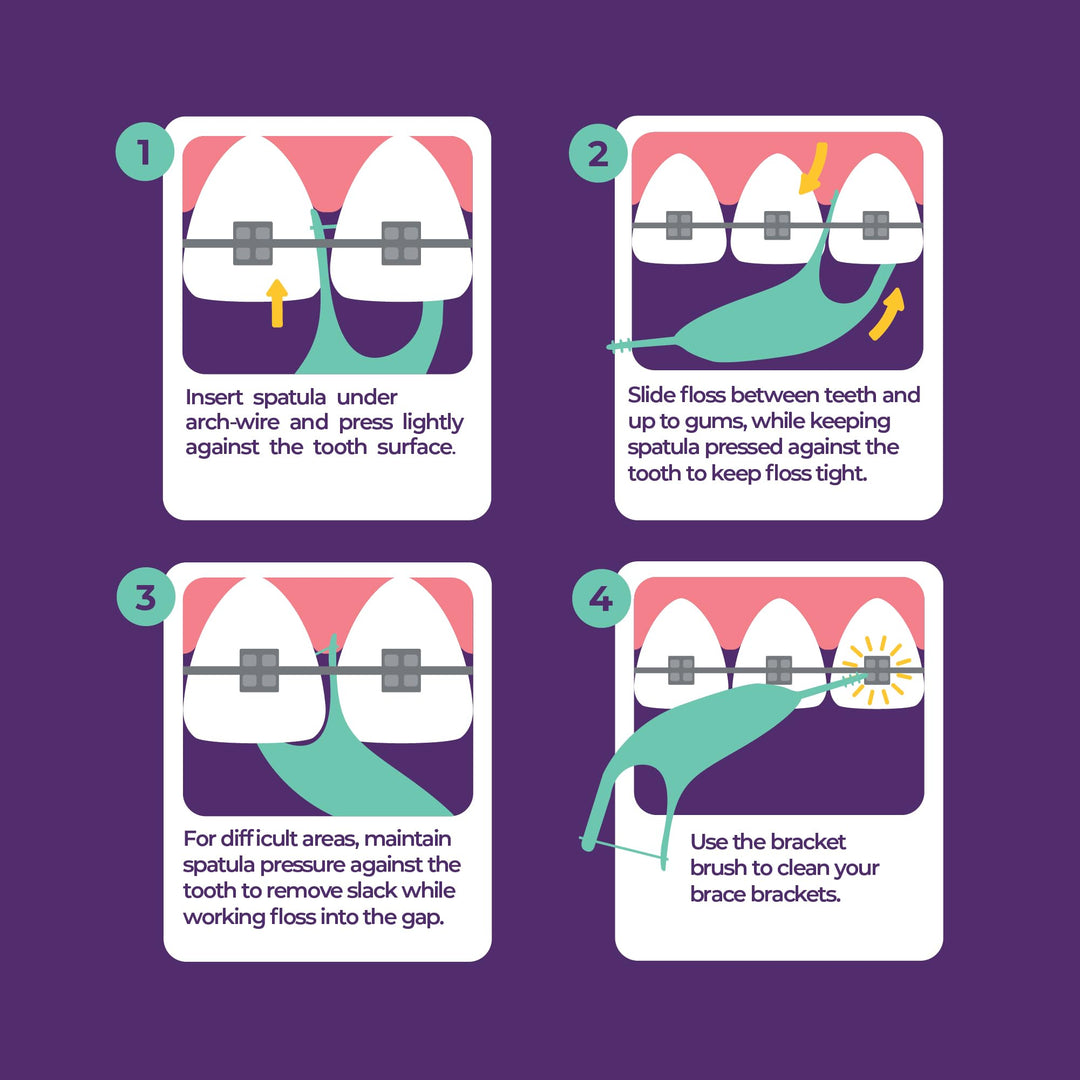 1

Insert spatula under arch-wire and press lightly against the tooth surface.

2

Slide floss between teeth and up to gums, while keeping spatula pressed against the tooth to keep floss tight.

3

For difficult areas, maintain spatula pressure against the tooth to remove slack while working floss into the gap.

4

Use the bracket brush to clean your brace brackets.