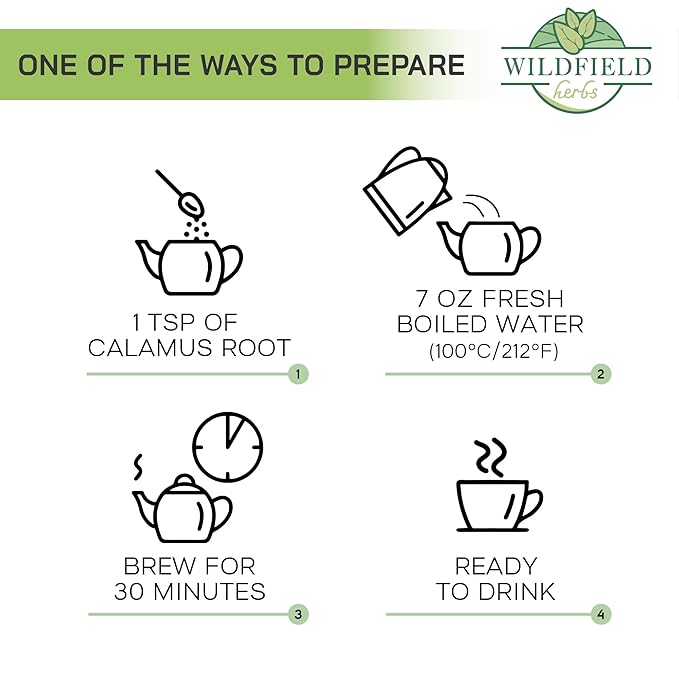 ONE OF THE WAYS TO PREPARE

WILDFIELD
herbs

1 TSP OF CALAMUS ROOT

1

7 OZ FRESH BOILED WATER (100°C/212°F)

2

BREW FOR 30 MINUTES

3

READY TO DRINK

4