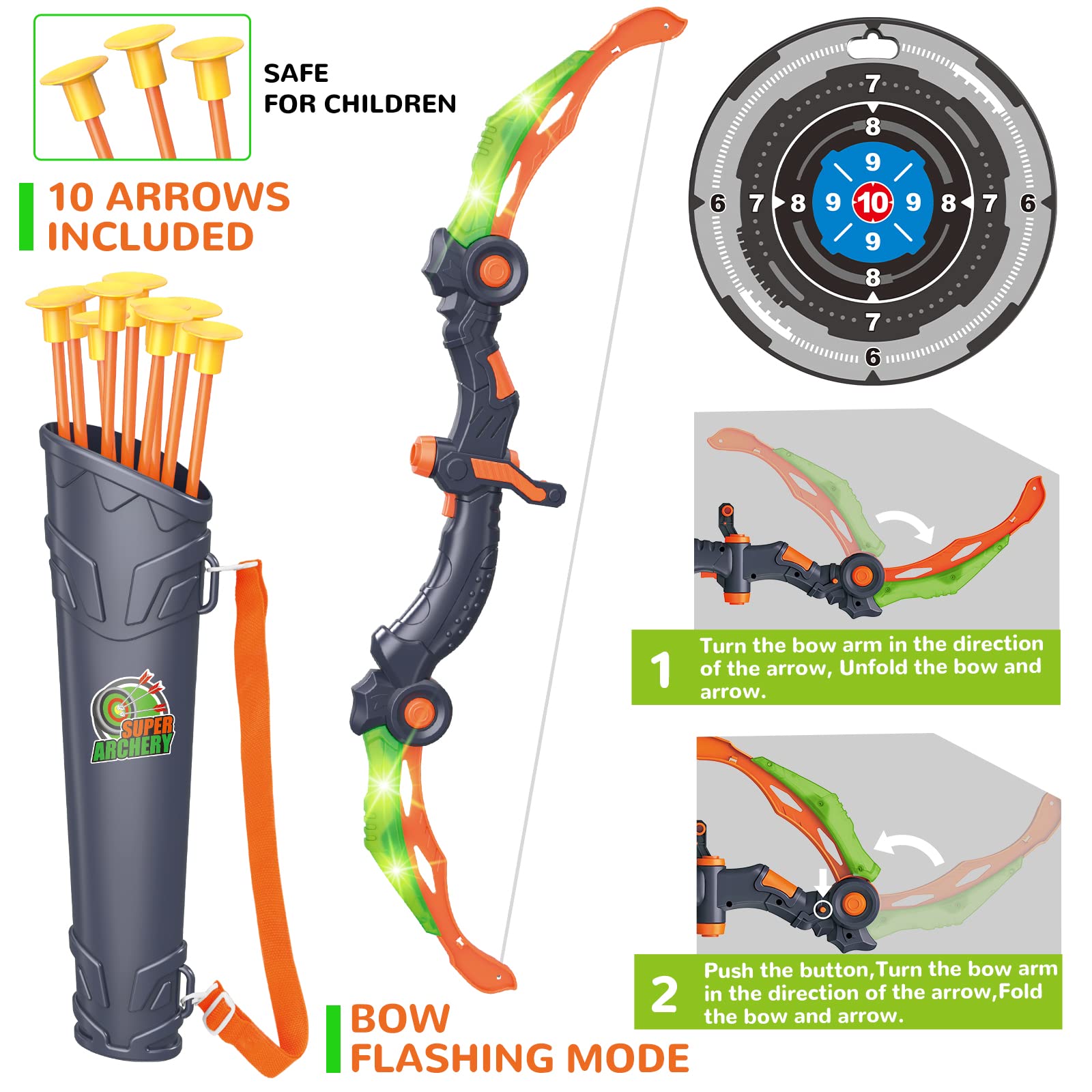 SAFE
FOR CHILDREN

10 ARROWS INCLUDED

SUPER ARCHERY

7
8
9
6 7 8 9 10 9 8 7 6
9
8
7
6

1 Turn the bow arm in the direction of the arrow, Unfold the bow and arrow.

2 Push the button,Turn the bow arm in the direction of the arrow,Fold the bow and arrow.

BOW FLASHING MODE