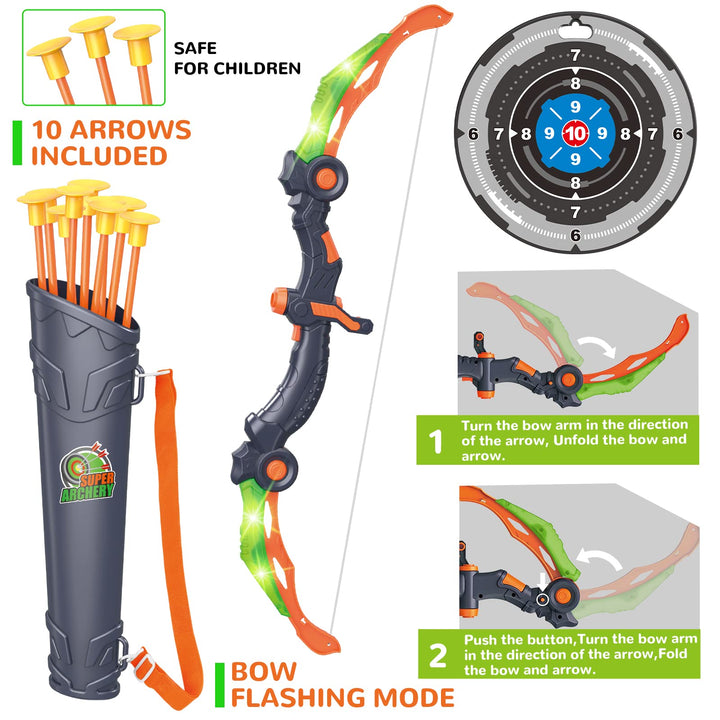 SAFE FOR CHILDREN

10 ARROWS INCLUDED

SUPER ARCHERY

7
8
9
6 7 8 9 10 9 8 7 6
9
8
7
6

1 Turn the bow arm in the direction of the arrow, Unfold the bow and arrow.

2 Push the button,Turn the bow arm in the direction of the arrow,Fold the bow and arrow.

BOW FLASHING MODE