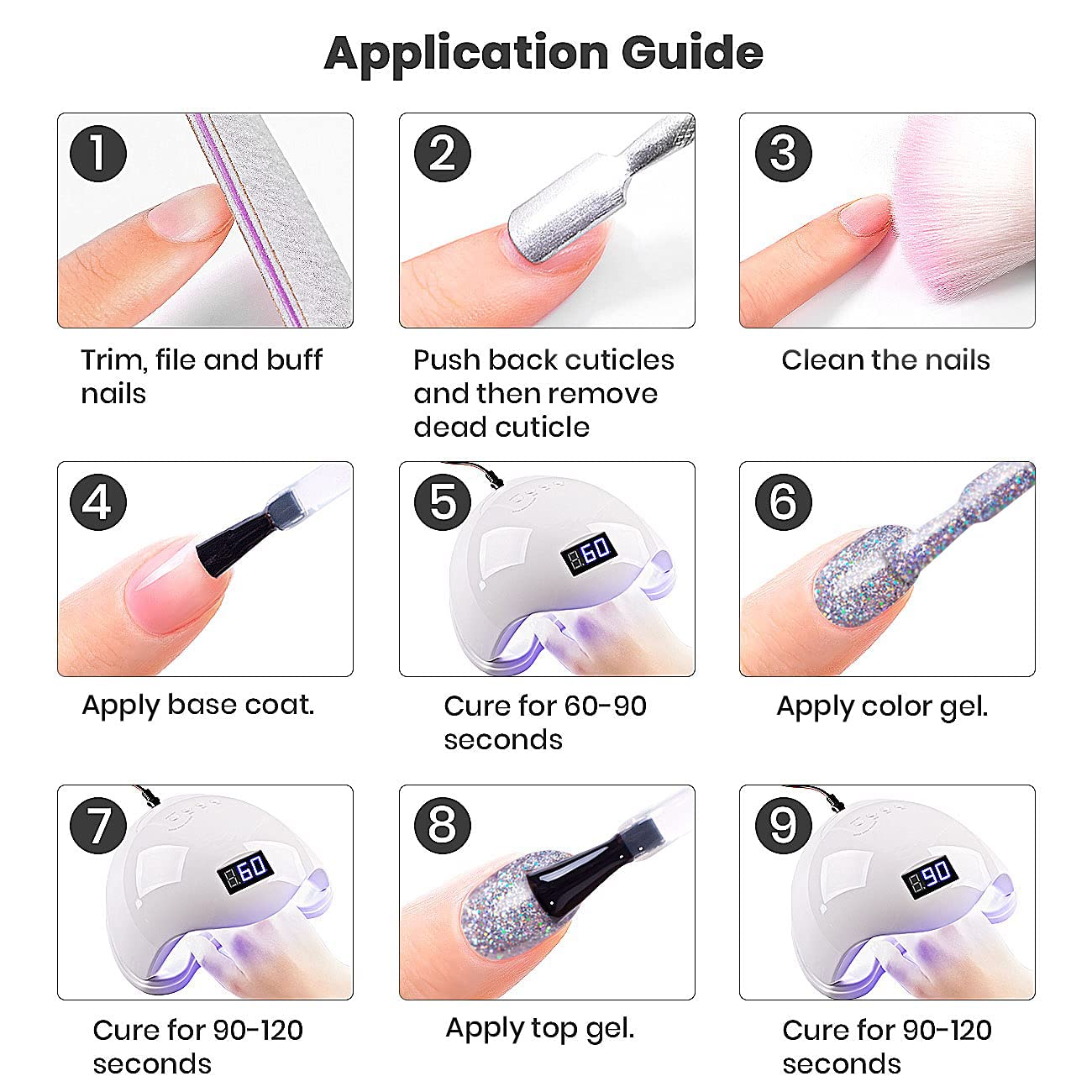 Application Guide

1

Trim, file and buff nails

2

Push back cuticles and then remove dead cuticle

3

Clean the nails

4

Apply base coat.

5

60

Cure for 60-90 seconds

6

Apply color gel.

7

60

Cure for 90-120 seconds

8

Apply top gel.

9

90

Cure for 90-120 seconds