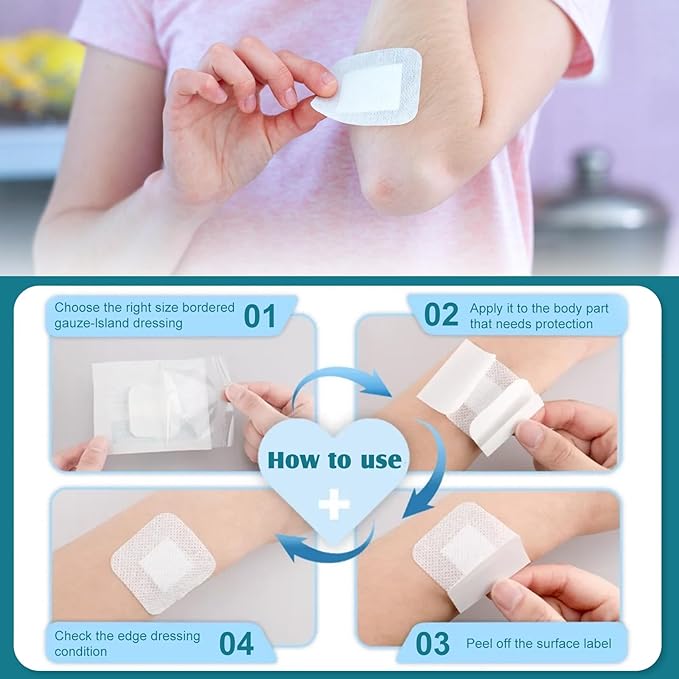 Choose the right size bordered gauze-Island dressing 01

02 Apply it to the body part that needs protection

How to use

Check the edge dressing condition 04

03 Peel off the surface label