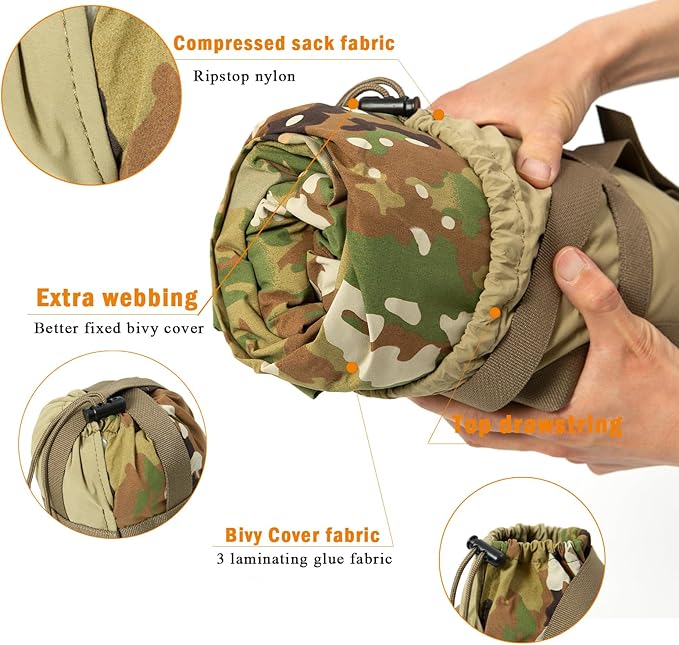 Compressed sack fabric
Ripstop nylon

Extra webbing
Better fixed bivy cover

Top drawstring

Bivy Cover fabric
3 laminating glue fabric