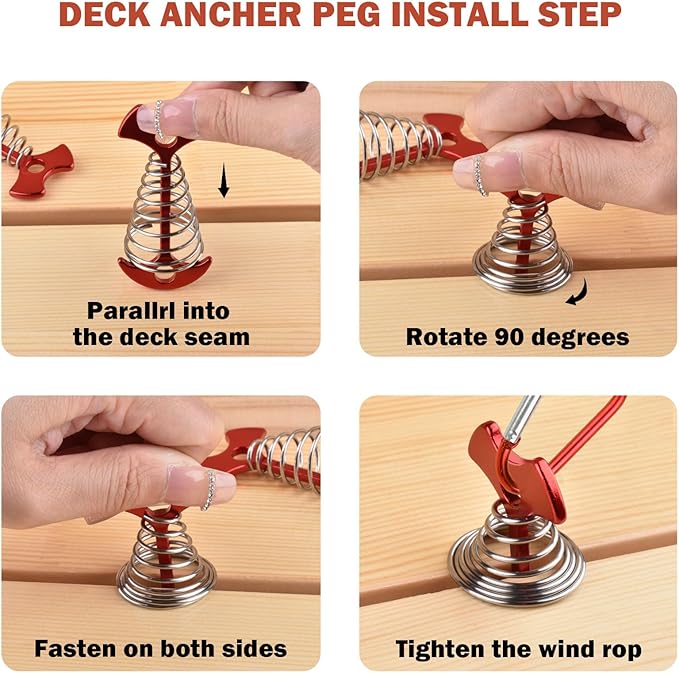 DECK ANCHER PEG INSTALL STEP

Parallrl into the deck seam

Rotate 90 degrees

Fasten on both sides

Tighten the wind rop