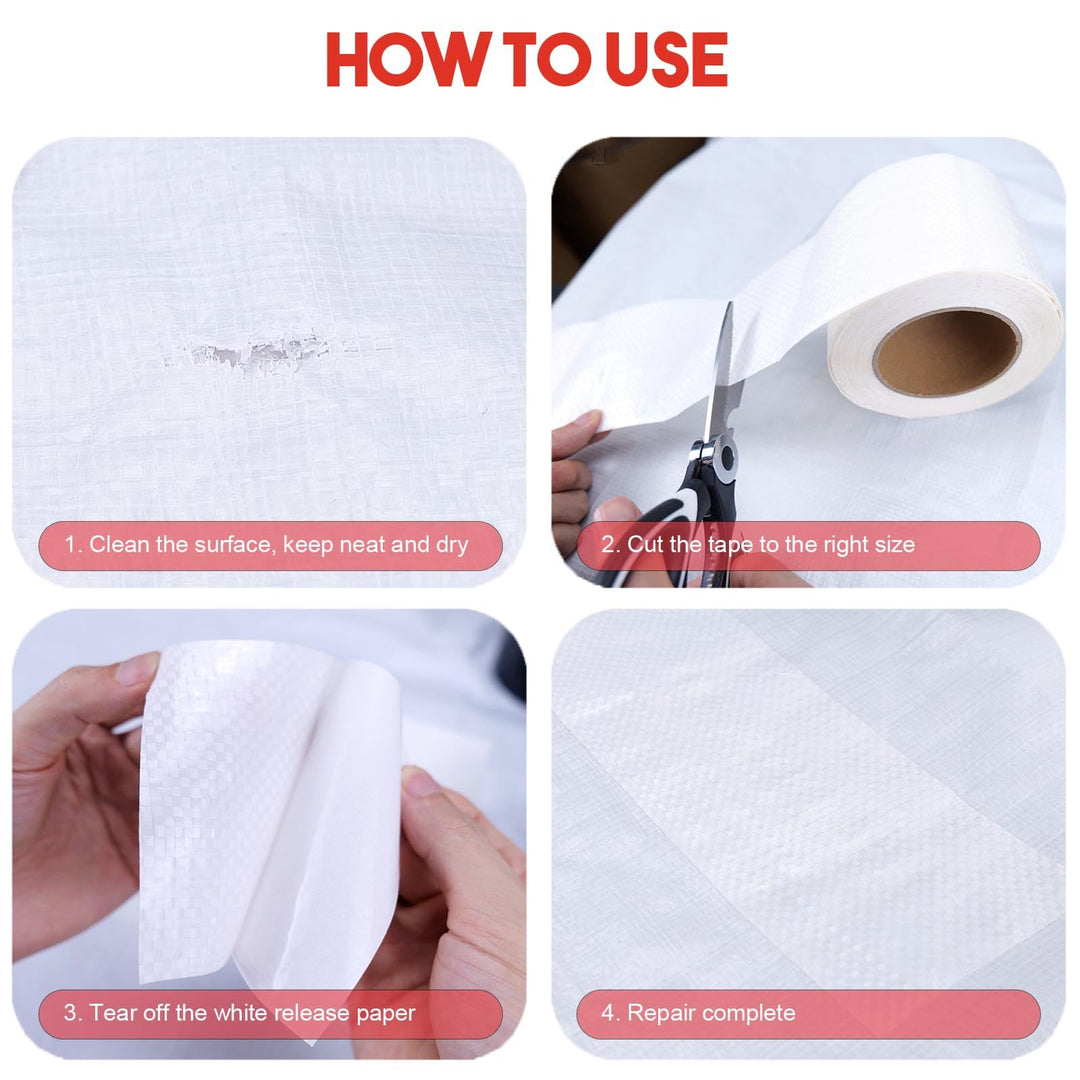 HOW TO USE

1. Clean the surface, keep neat and dry

2. Cut the tape to the right size

3. Tear off the white release paper

4. Repair complete