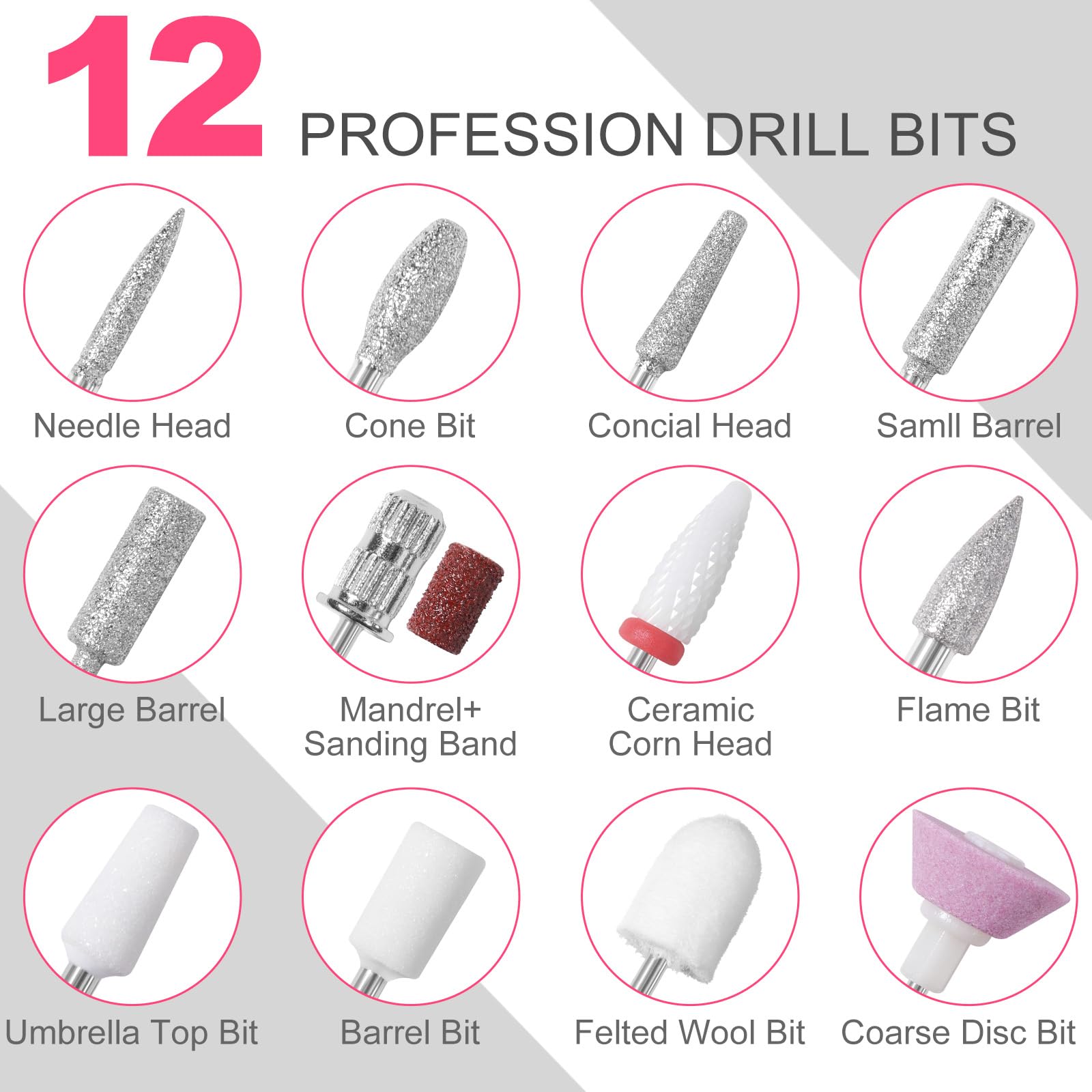 12 PROFESSION DRILL BITS

Needle Head

Cone Bit

Concial Head

Samll Barrel

Large Barrel

Mandrel+ Sanding Band

Ceramic Corn Head

Flame Bit

Umbrella Top Bit

Barrel Bit

Felted Wool Bit

Coarse Disc Bit