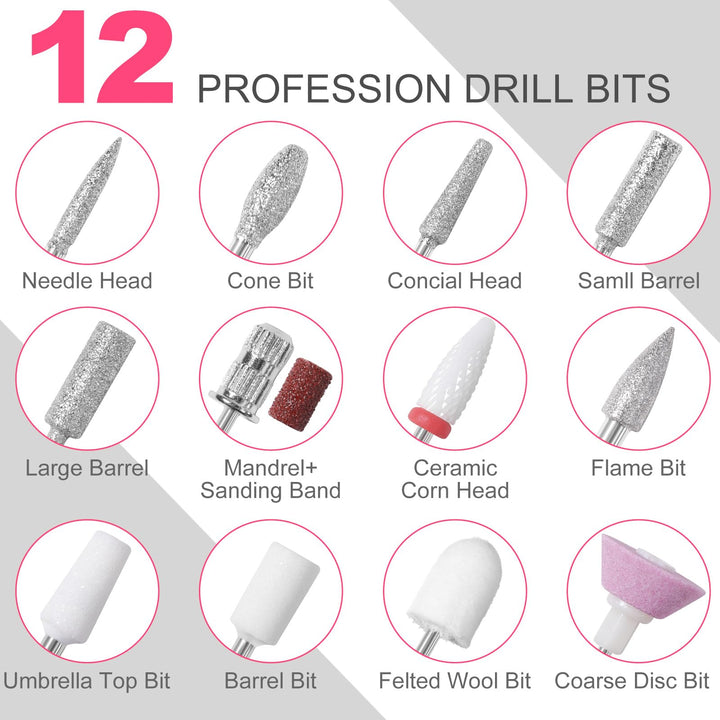 12 PROFESSION DRILL BITS

Needle Head

Cone Bit

Concial Head

Samll Barrel

Large Barrel

Mandrel+ Sanding Band

Ceramic Corn Head

Flame Bit

Umbrella Top Bit

Barrel Bit

Felted Wool Bit

Coarse Disc Bit