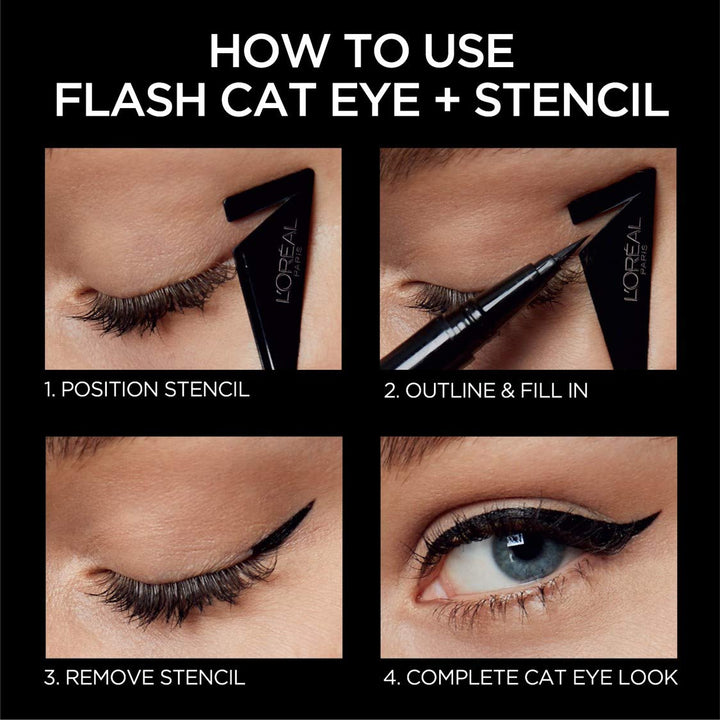 HOW TO USE
FLASH CAT EYE + STENCIL

L'ORÉAL
PARIS

1. POSITION STENCIL

L'ORÉAL
PARIS

2. OUTLINE & FILL IN

3. REMOVE STENCIL

4. COMPLETE CAT EYE LOOK