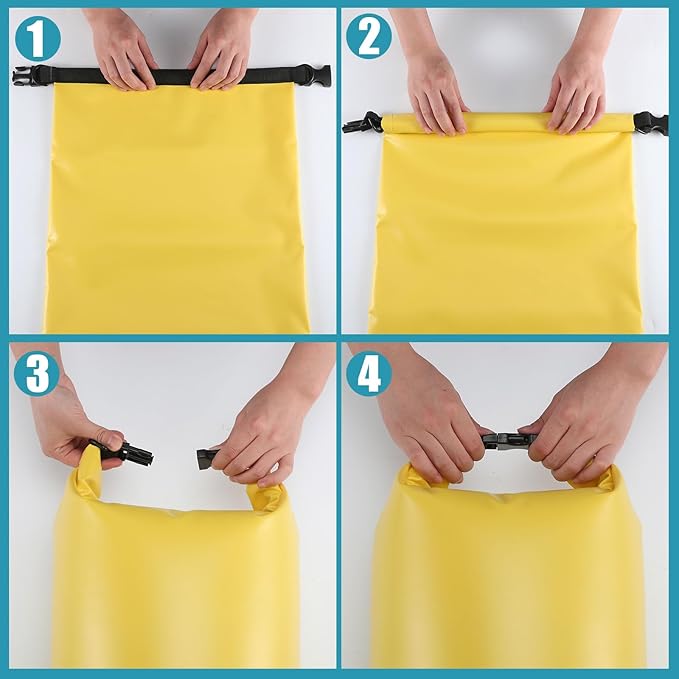 1

2

3

4