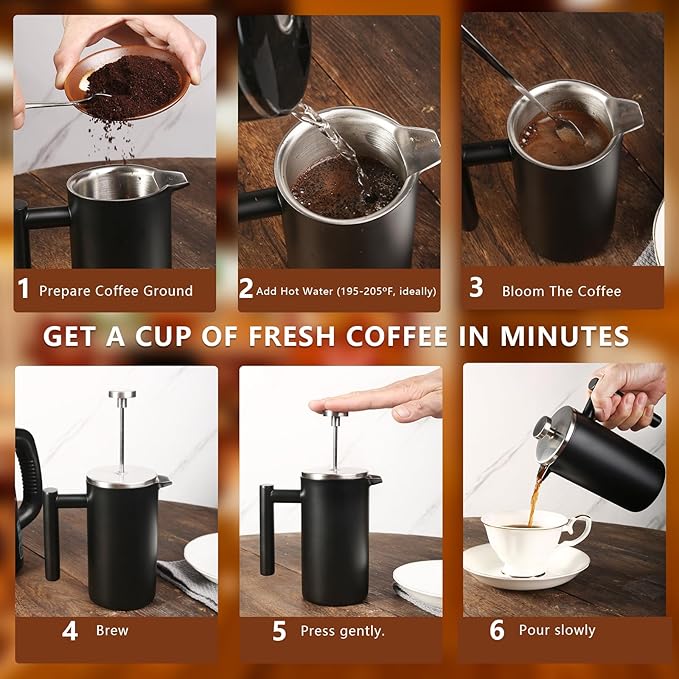 1 Prepare Coffee Ground

2 Add Hot Water (195-205ºF, ideally)

3 Bloom The Coffee

GET A CUP OF FRESH COFFEE IN MINUTES

4 Brew

5 Press gently.

6 Pour slowly