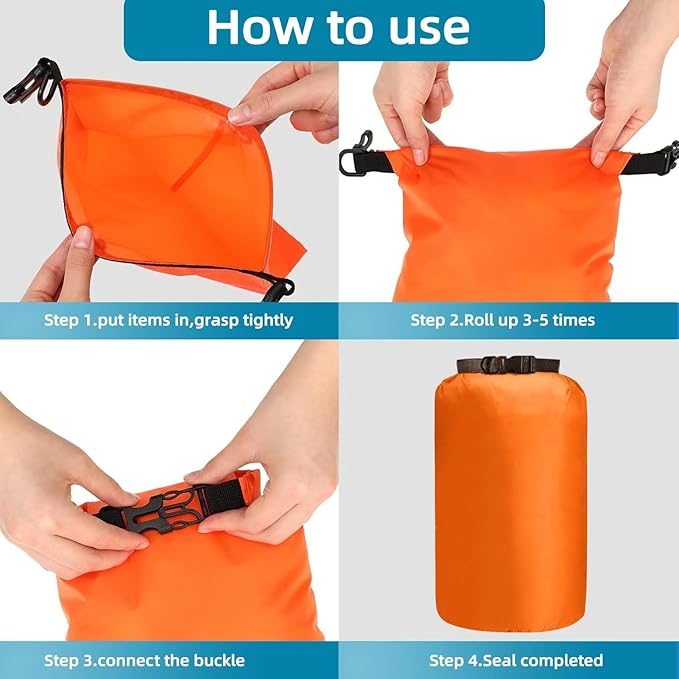 How to use

Step 1.put items in,grasp tightly

Step 2.Roll up 3-5 times

Step 3.connect the buckle

Step 4.Seal completed