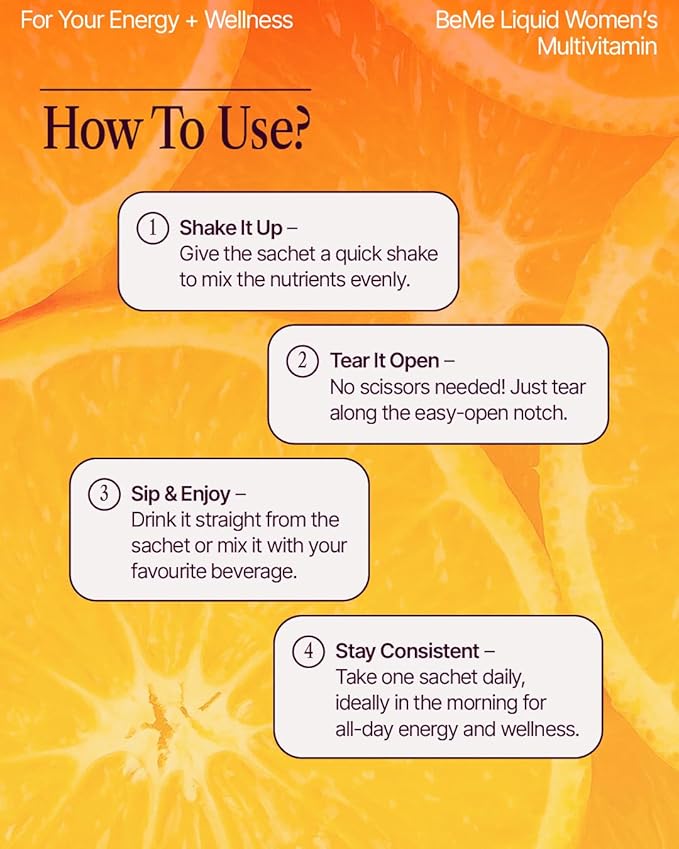 For Your Energy + Wellness

BeMe Liquid Women's Multivitamin

How To Use?

1 Shake It Up – Give the sachet a quick shake to mix the nutrients evenly.

2 Tear It Open – No scissors needed! Just tear along the easy-open notch.

3 Sip & Enjoy – Drink it straight from the sachet or mix it with your favourite beverage.

4 Stay Consistent – Take one sachet daily, ideally in the morning for all-day energy and wellness.