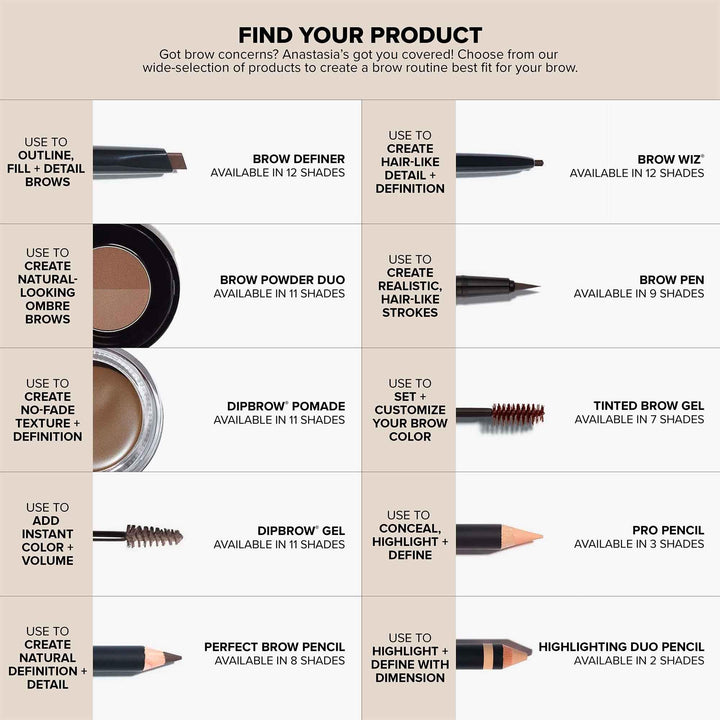 FIND YOUR PRODUCT
Got brow concerns? Anastasia's got you covered! Choose from our wide-selection of products to create a brow routine best fit for your brow.

USE TO OUTLINE, FILL + DETAIL BROWS

BROW DEFINER
AVAILABLE IN 12 SHADES

USE TO CREATE NATURAL-LOOKING OMBRE BROWS

BROW POWDER DUO
AVAILABLE IN 11 SHADES

USE TO CREATE NO-FADE TEXTURE + DEFINITION

DIPBROW® POMADE
AVAILABLE IN 11 SHADES

USE TO ADD INSTANT COLOR + VOLUME

DIPBROW® GEL
AVAILABLE IN 11 SHADES

USE TO CREATE NATURAL DEFINITION + DETAIL

PERFECT BROW PENCIL
AVAILABLE IN 8 SHADES

USE TO CREATE HAIR-LIKE DETAIL + DEFINITION

BROW WIZ®
AVAILABLE IN 12 SHADES

USE TO CREATE REALISTIC, HAIR-LIKE STROKES

BROW PEN
AVAILABLE IN 9 SHADES

USE TO SET + CUSTOMIZE YOUR BROW COLOR

TINTED BROW GEL
AVAILABLE IN 7 SHADES

USE TO CONCEAL, HIGHLIGHT + DEFINE

PRO PENCIL
AVAILABLE IN 3 SHADES

USE TO HIGHLIGHT + DEFINE WITH DIMENSION

HIGHLIGHTING DUO PENCIL
AVAILABLE IN 2 SHADES