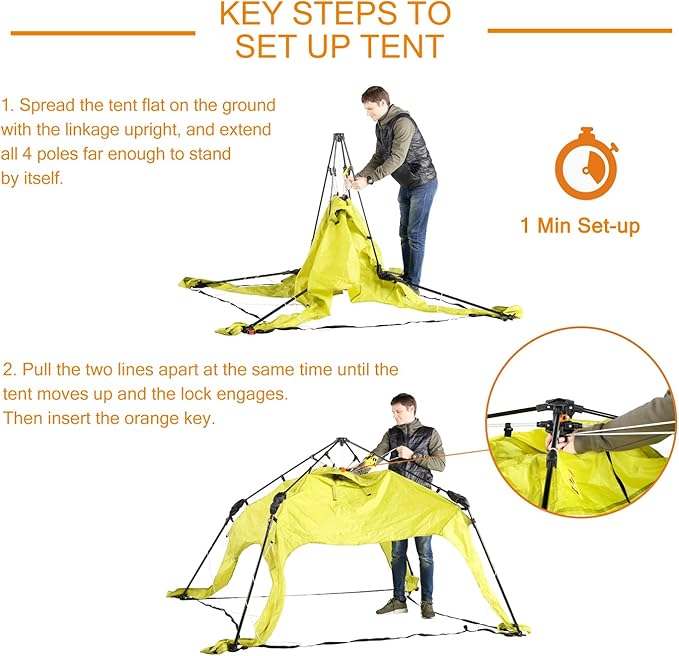 KEY STEPS TO SET UP TENT

1. Spread the tent flat on the ground with the linkage upright, and extend all 4 poles far enough to stand by itself.

1 Min Set-up

2. Pull the two lines apart at the same time until the tent moves up and the lock engages. Then insert the orange key.