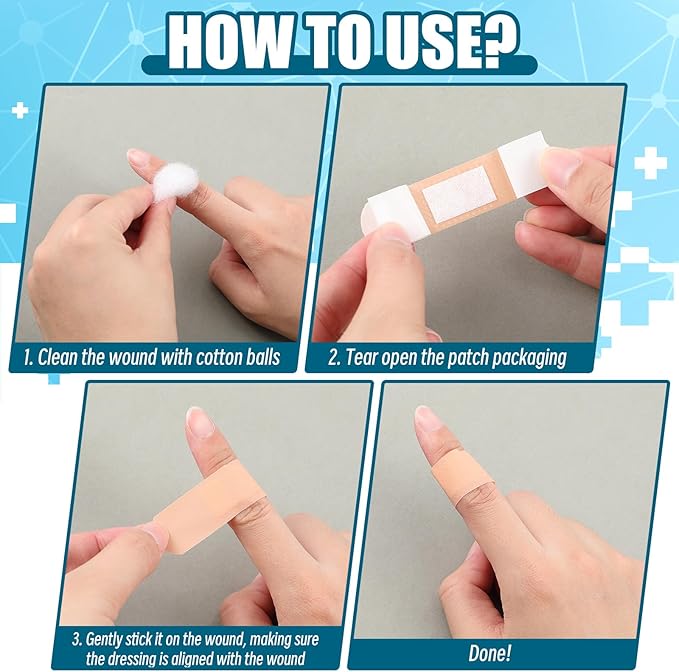 HOW TO USE?

1. Clean the wound with cotton balls

2. Tear open the patch packaging

3. Gently stick it on the wound, making sure the dressing is aligned with the wound

Done!