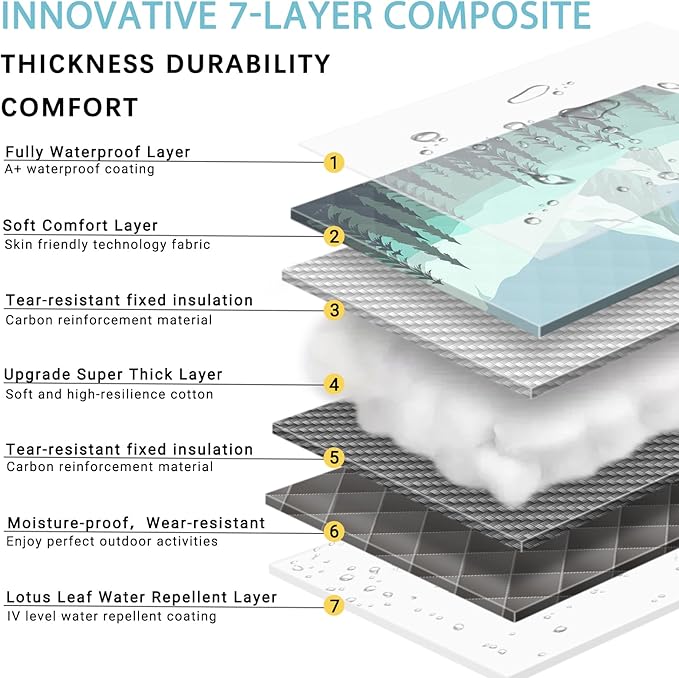 INNOVATIVE 7-LAYER COMPOSITE

THICKNESS DURABILITY

COMFORT

Fully Waterproof Layer
A+ waterproof coating
1

Soft Comfort Layer
Skin friendly technology fabric
2

Tear-resistant fixed insulation
Carbon reinforcement material
3

Upgrade Super Thick Layer
Soft and high-resilience cotton
4

Tear-resistant fixed insulation
Carbon reinforcement material
5

Moisture-proof, Wear-resistant
Enjoy perfect outdoor activities
6

Lotus Leaf Water Repellent Layer
IV level water repellent coating
7