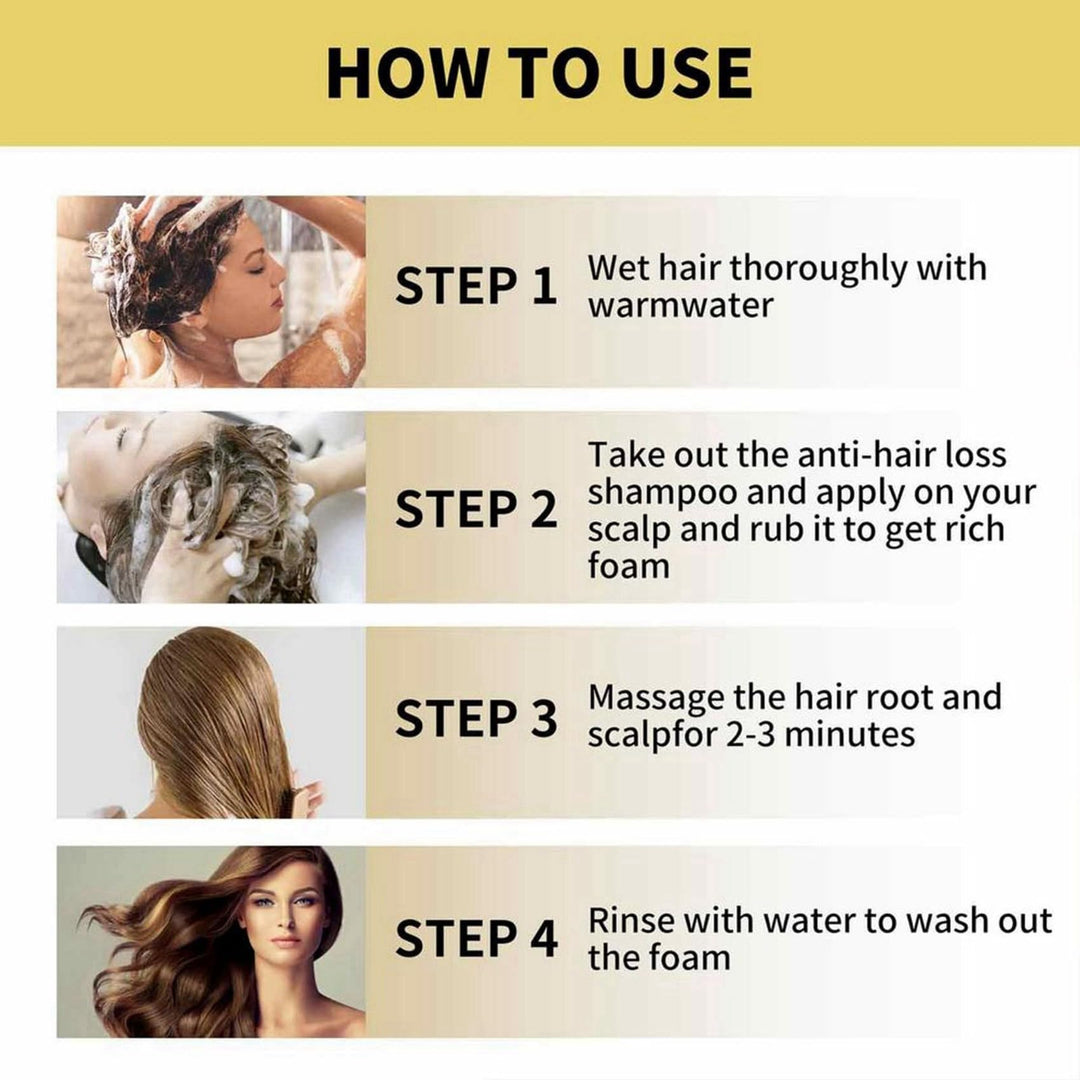 HOW TO USE

STEP 1 Wet hair thoroughly with warmwater

STEP 2 Take out the anti-hair loss shampoo and apply on your scalp and rub it to get rich foam

STEP 3 Massage the hair root and scalpfor 2-3 minutes

STEP 4 Rinse with water to wash out the foam