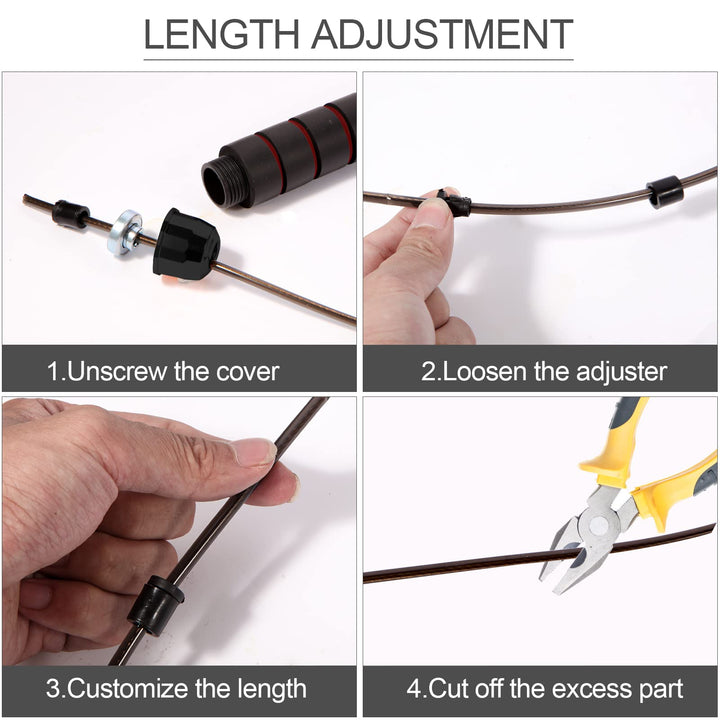 LENGTH ADJUSTMENT

1.Unscrew the cover

2.Loosen the adjuster

3.Customize the length

4.Cut off the excess part