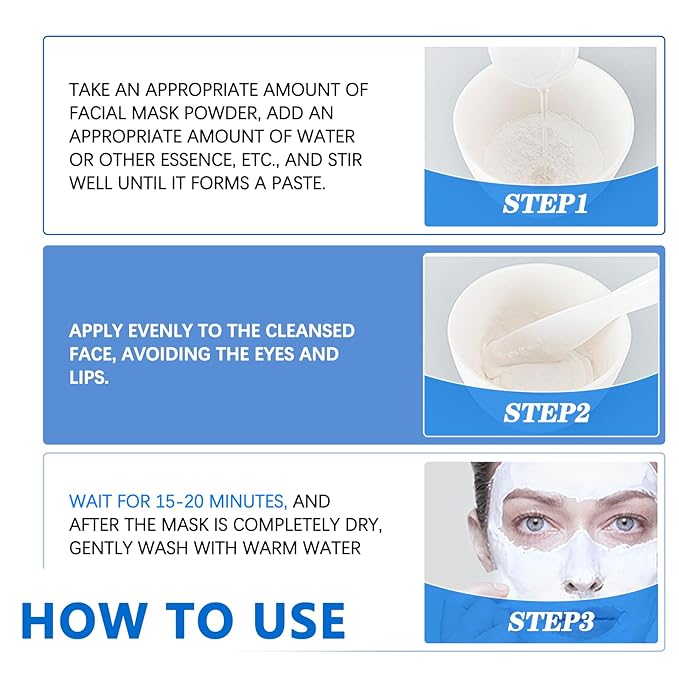 TAKE AN APPROPRIATE AMOUNT OF FACIAL MASK POWDER, ADD AN APPROPRIATE AMOUNT OF WATER OR OTHER ESSENCE, ETC., AND STIR WELL UNTIL IT FORMS A PASTE.

STEP1

APPLY EVENLY TO THE CLEANSED FACE, AVOIDING THE EYES AND LIPS.

STEP2

WAIT FOR 15-20 MINUTES, AND AFTER THE MASK IS COMPLETELY DRY, GENTLY WASH WITH WARM WATER

STEP3

HOW TO USE