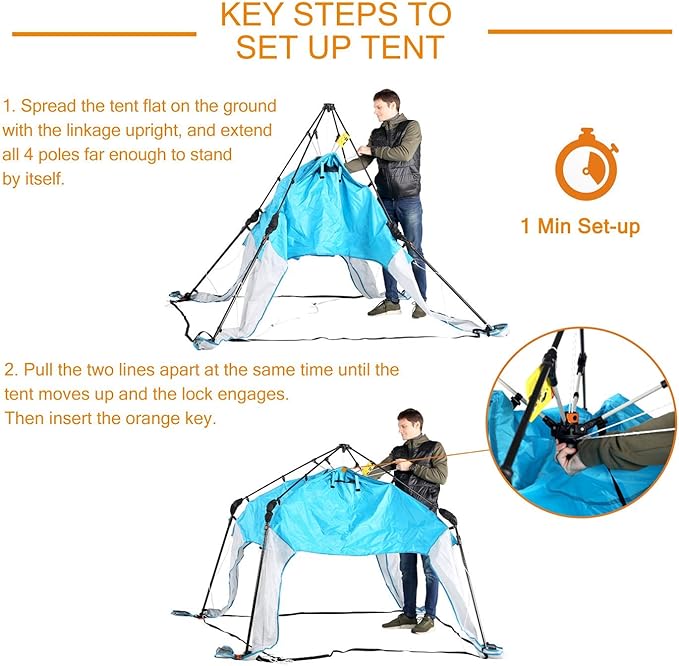 KEY STEPS TO SET UP TENT

1. Spread the tent flat on the ground with the linkage upright, and extend all 4 poles far enough to stand by itself.

1 Min Set-up

2. Pull the two lines apart at the same time until the tent moves up and the lock engages. Then insert the orange key.