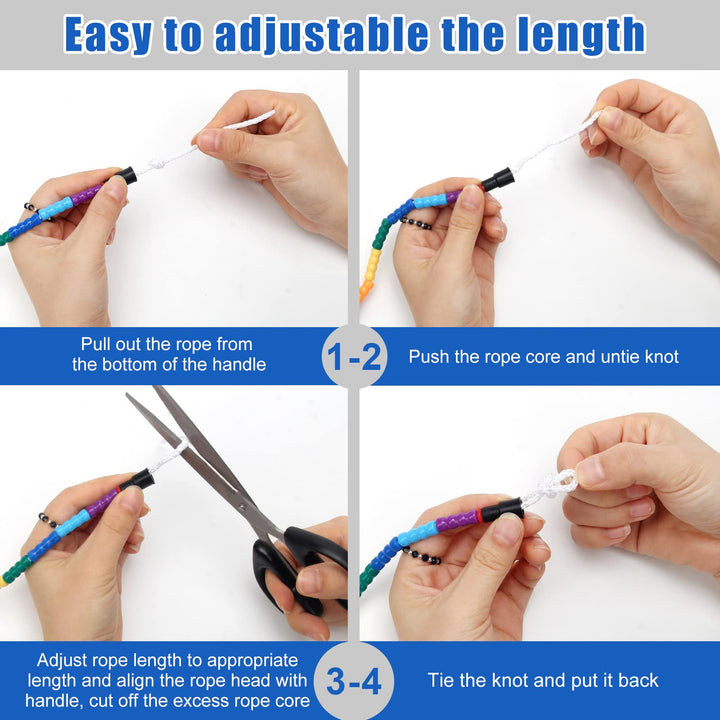 Easy to adjustable the length

Pull out the rope from the bottom of the handle

1-2

Push the rope core and untie knot

Adjust rope length to appropriate length and align the rope head with handle, cut off the excess rope core

3-4

Tie the knot and put it back