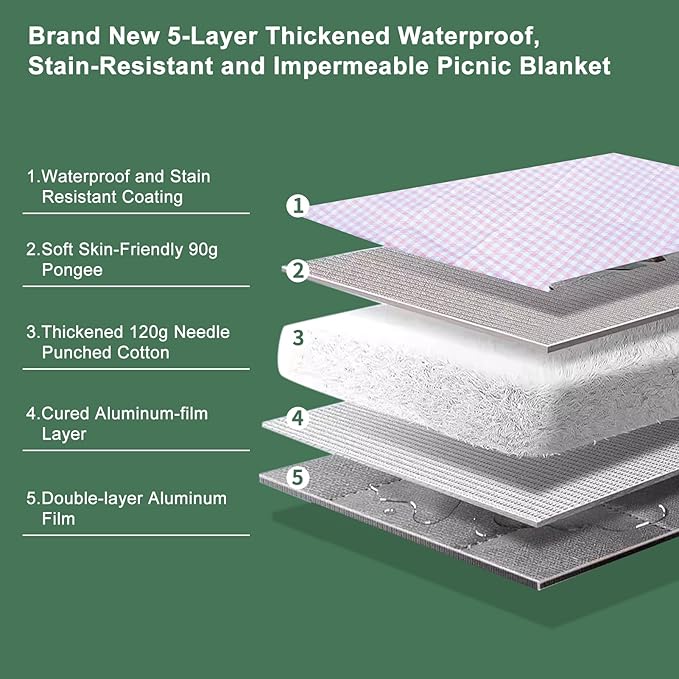 Brand New 5-Layer Thickened Waterproof, Stain-Resistant and Impermeable Picnic Blanket

1.Waterproof and Stain Resistant Coating

2.Soft Skin-Friendly 90g Pongee

3.Thickened 120g Needle Punched Cotton

4.Cured Aluminum-film Layer

5.Double-layer Aluminum Film

1

2

3

4

5