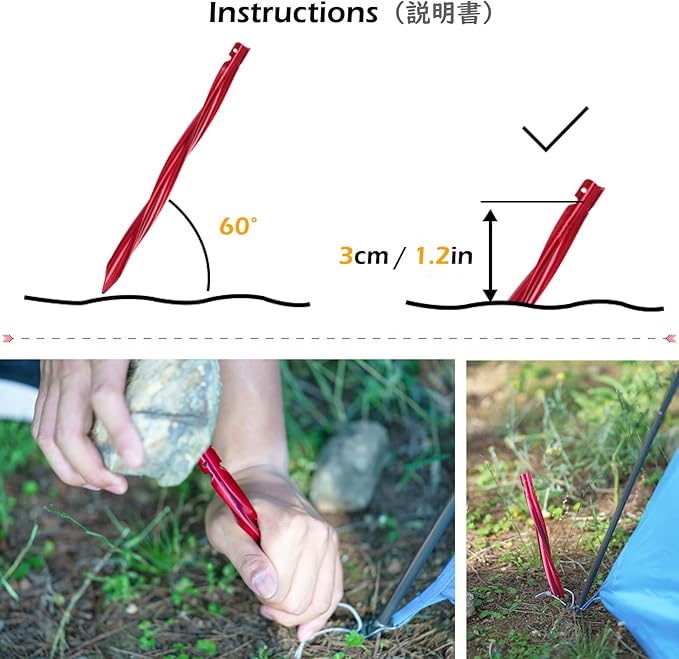 Instructions（説明書）

60°

3cm / 1.2in