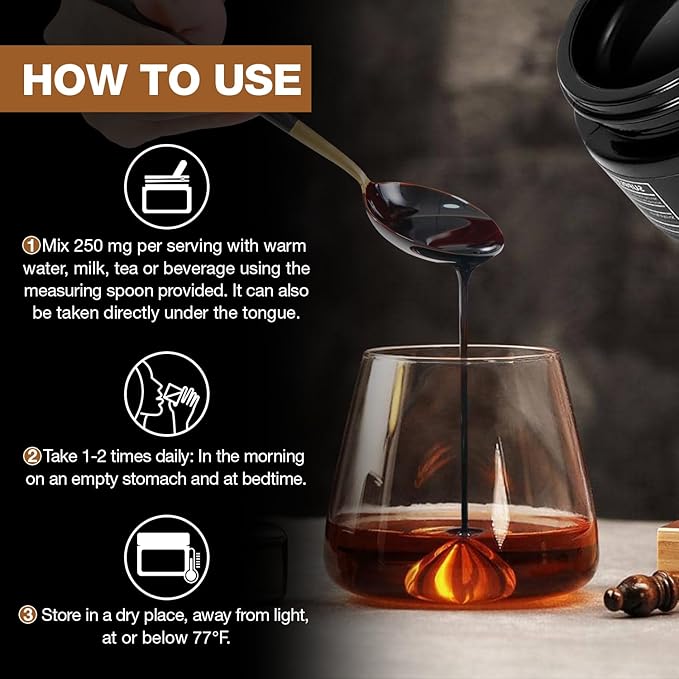 HOW TO USE

①Mix 250 mg per serving with warm water, milk, tea or beverage using the measuring spoon provided. It can also be taken directly under the tongue.

②Take 1-2 times daily: In the morning on an empty stomach and at bedtime.

③ Store in a dry place, away from light, at or below 77°F.