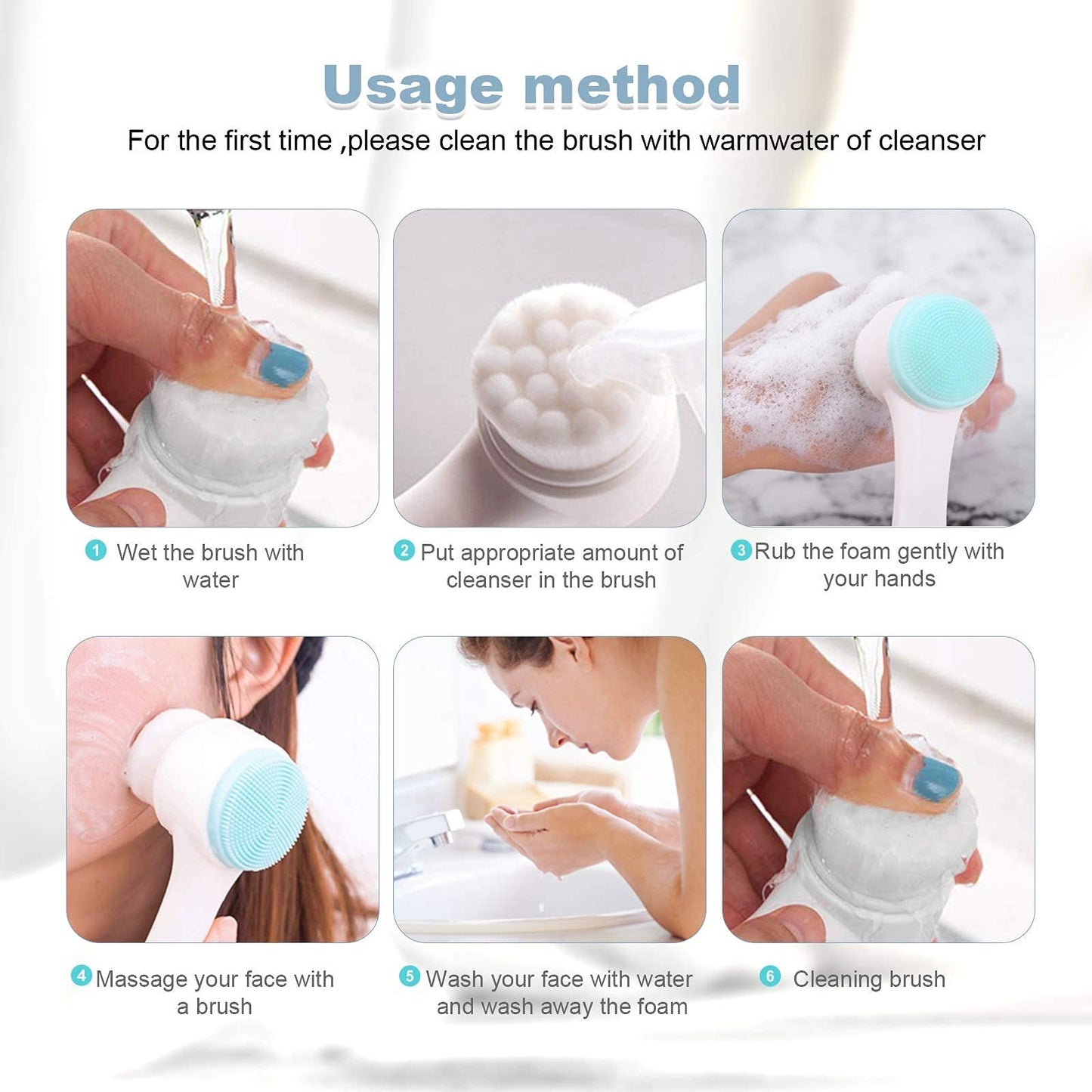 Usage method

For the first time ,please clean the brush with warmwater of cleanser

1 Wet the brush with water

2 Put appropriate amount of cleanser in the brush

3 Rub the foam gently with your hands

4 Massage your face with a brush

5 Wash your face with water and wash away the foam

6 Cleaning brush