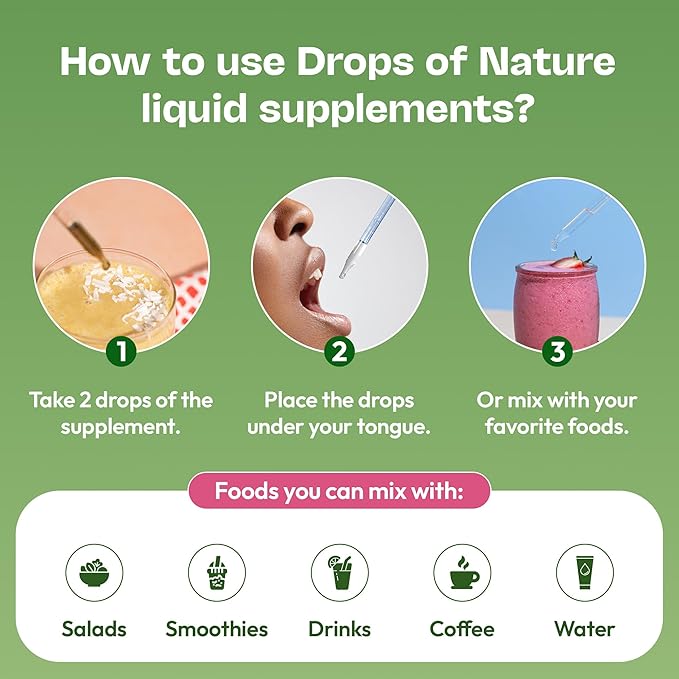 How to use Drops of Nature liquid supplements?

1

Take 2 drops of the supplement.

2

Place the drops under your tongue.

3

Or mix with your favorite foods.

Foods you can mix with:

Salads

Smoothies

Drinks

Coffee

Water