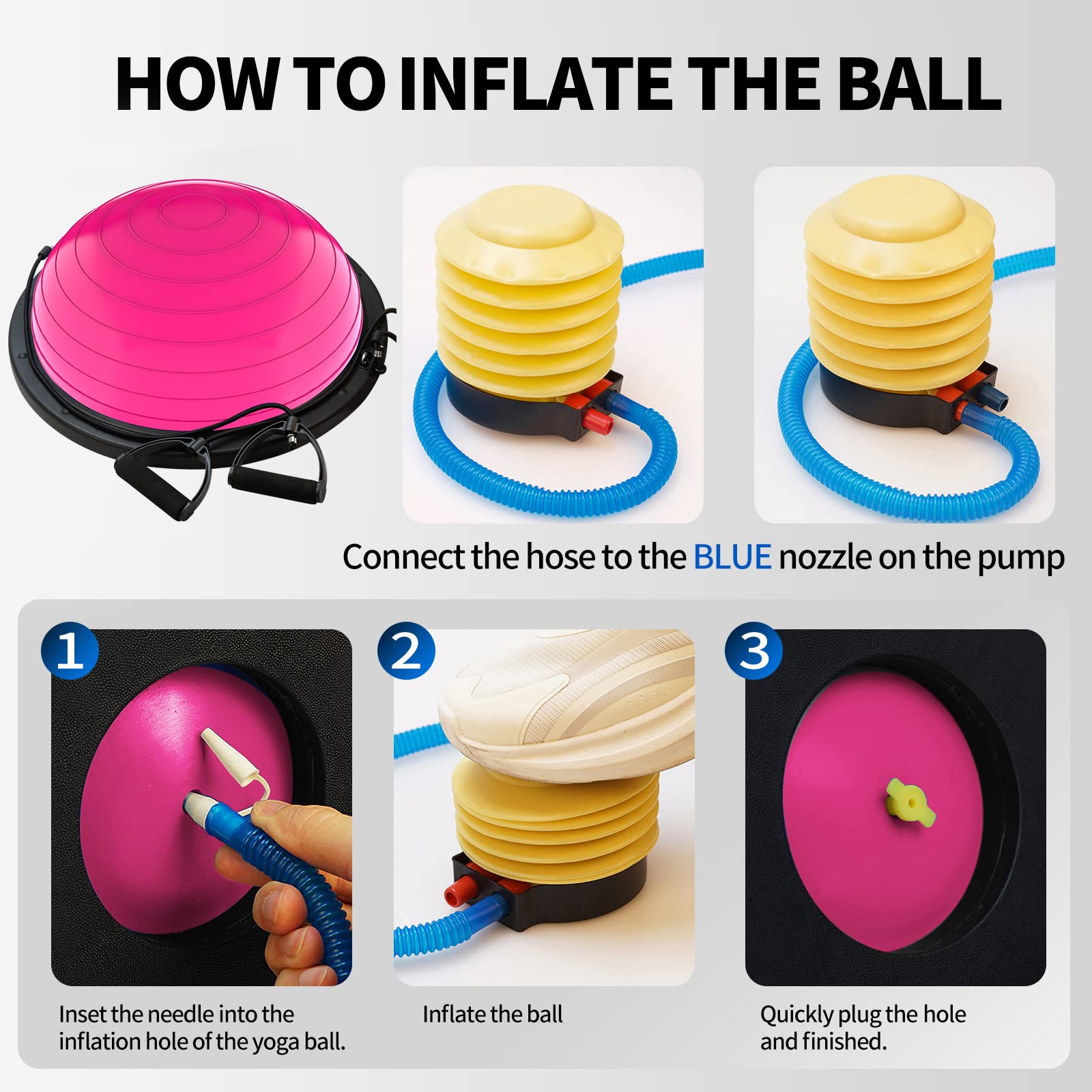 HOW TO INFLATE THE BALL

Connect the hose to the BLUE nozzle on the pump

1

Inset the needle into the inflation hole of the yoga ball.

2

Inflate the ball

3

Quickly plug the hole and finished.