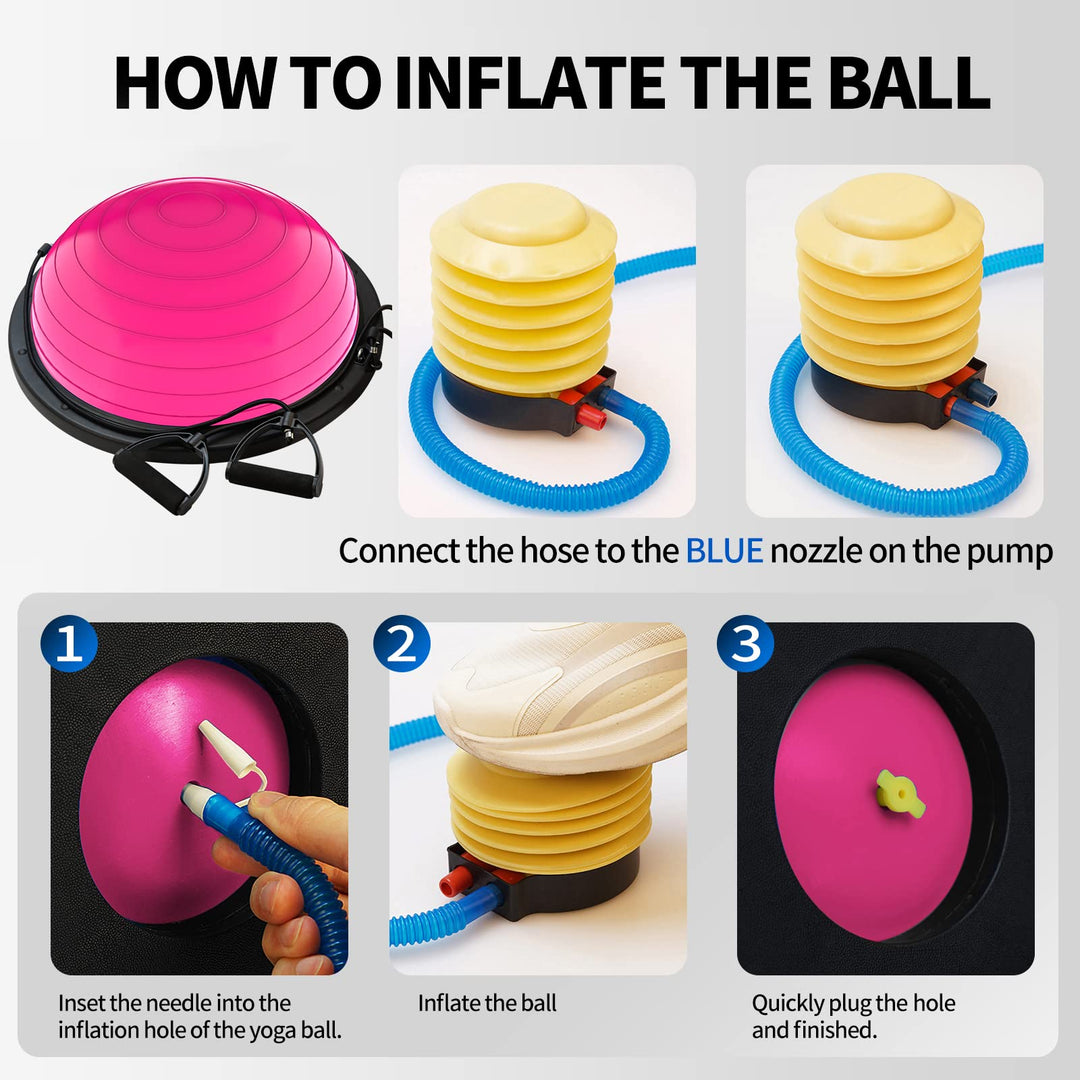 HOW TO INFLATE THE BALL

Connect the hose to the BLUE nozzle on the pump

1

Inset the needle into the inflation hole of the yoga ball.

2

Inflate the ball

3

Quickly plug the hole and finished.