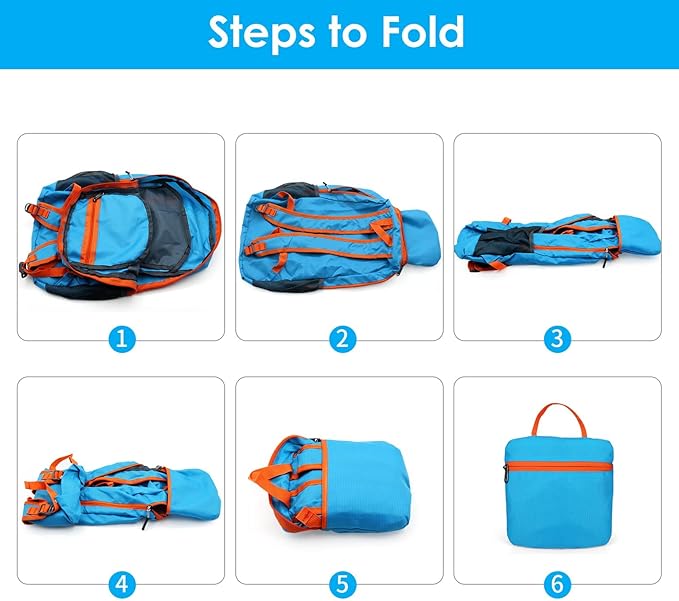 Steps to Fold

1

2

3

4

5

6