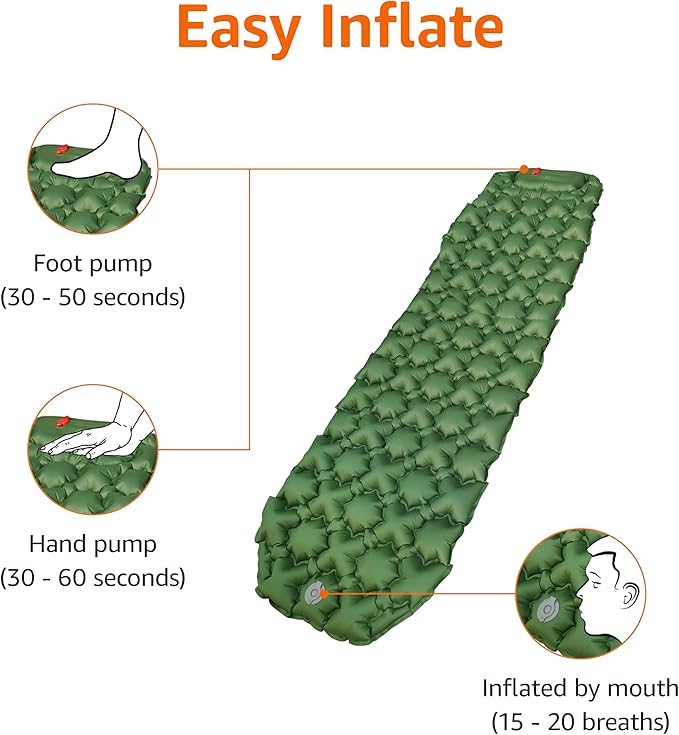 Easy Inflate

Foot pump
(30 - 50 seconds)

Hand pump
(30 - 60 seconds)

Inflated by mouth
(15 - 20 breaths)