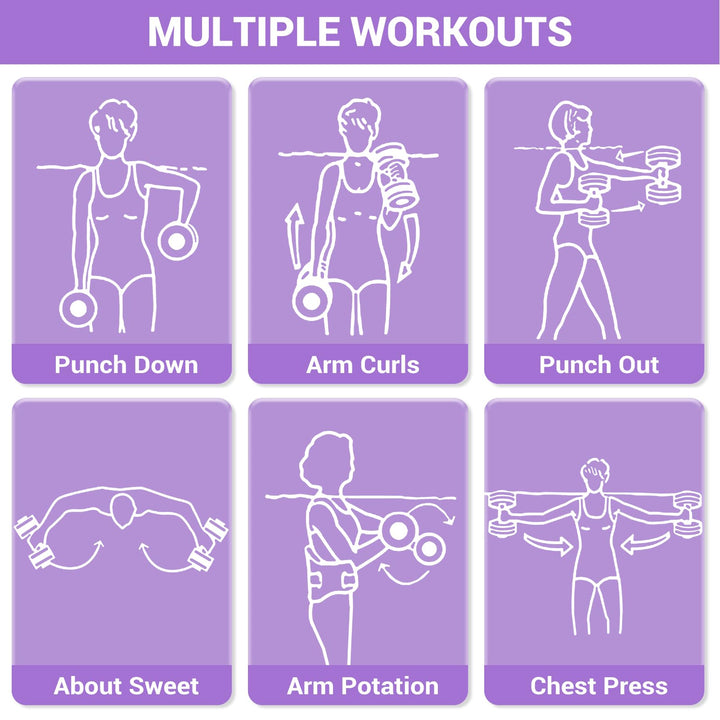 MULTIPLE WORKOUTS

Punch Down

Arm Curls

Punch Out

About Sweet

Arm Potation

Chest Press