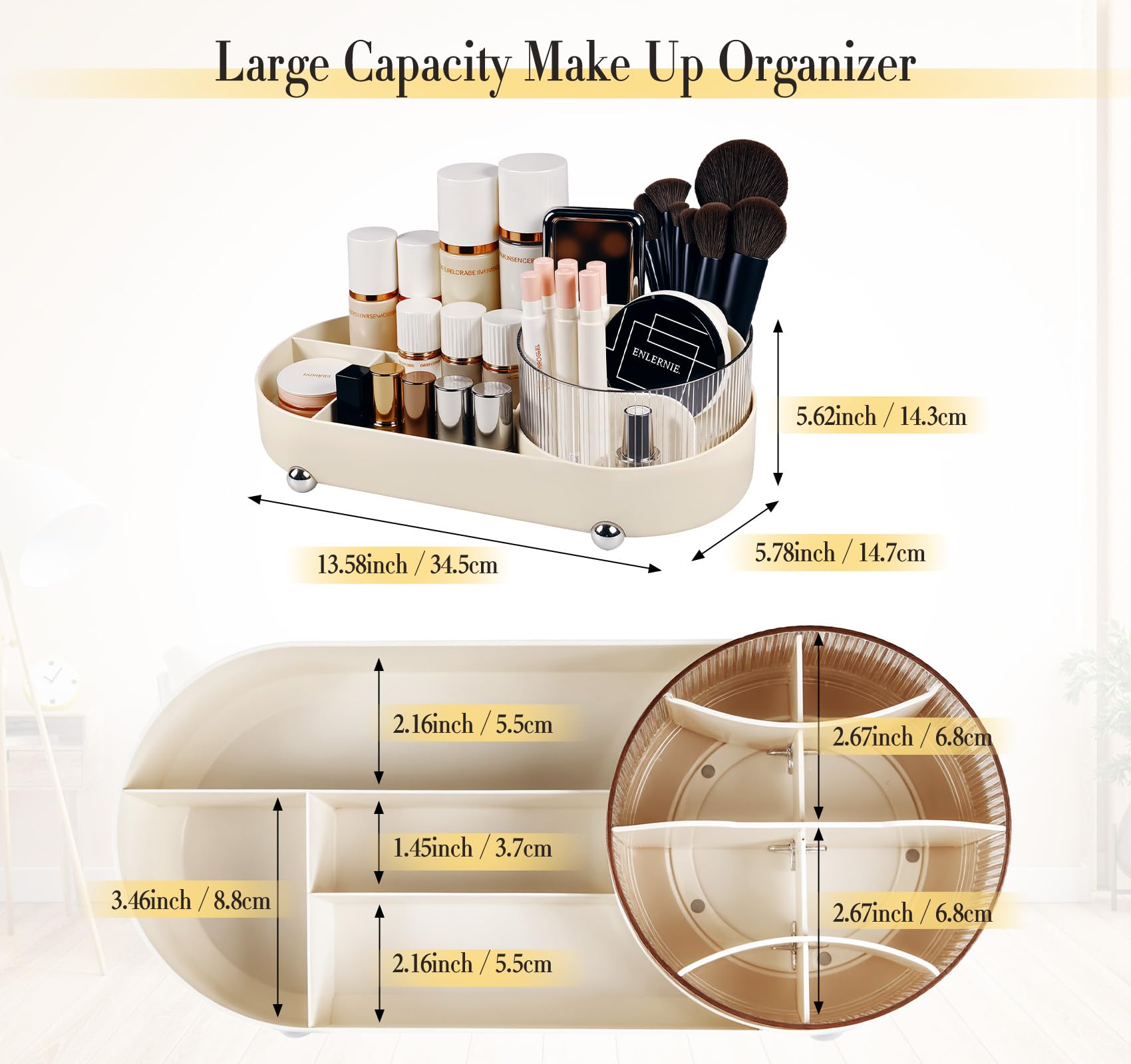 Large Capacity Make Up Organizer

ENLERNIE.

5.62inch / 14.3cm

13.58inch / 34.5cm

5.78inch / 14.7cm

2.16inch / 5.5cm

2.67inch / 6.8cm

1.45inch / 3.7cm

3.46inch / 8.8cm

2.67inch / 6.8cm

2.16inch / 5.5cm