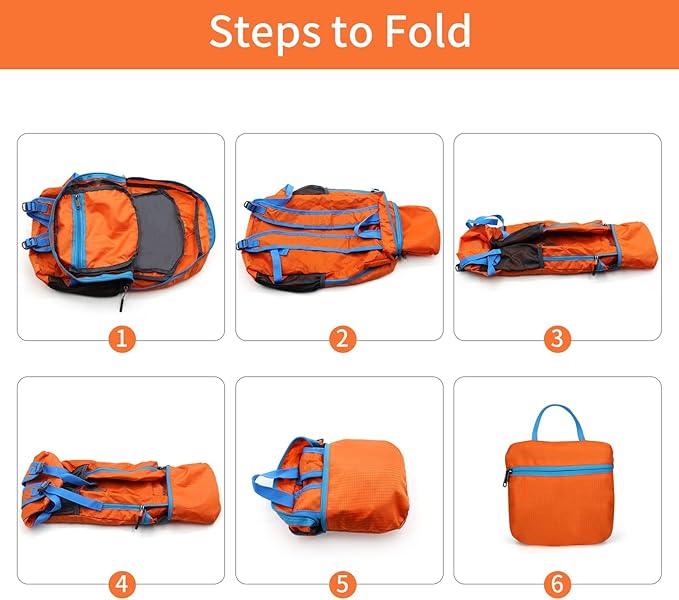 Steps to Fold

1

2

3

4

5

6