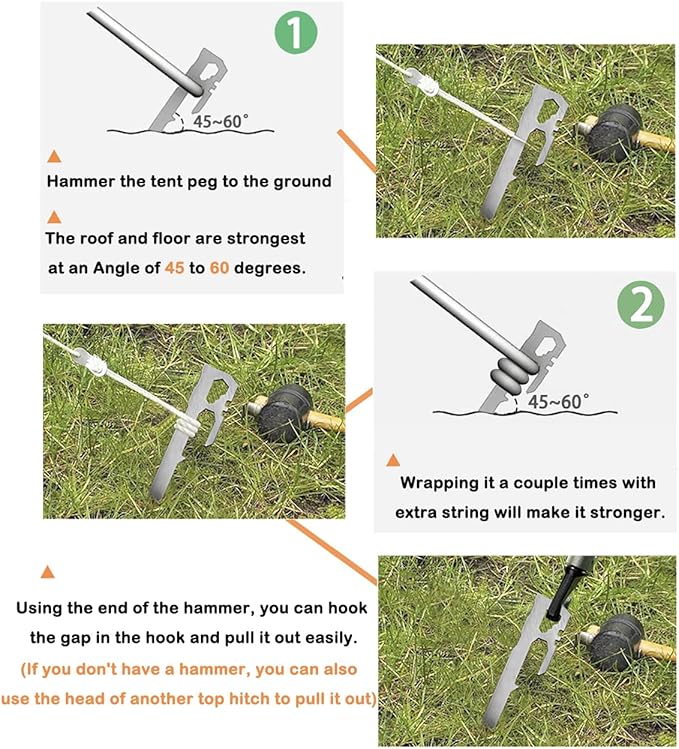 1

45~60°

Hammer the tent peg to the ground

The roof and floor are strongest at an Angle of 45 to 60 degrees.

2

45~60°

Wrapping it a couple times with extra string will make it stronger.

Using the end of the hammer, you can hook the gap in the hook and pull it out easily.

(If you don't have a hammer, you can also use the head of another top hitch to pull it out)