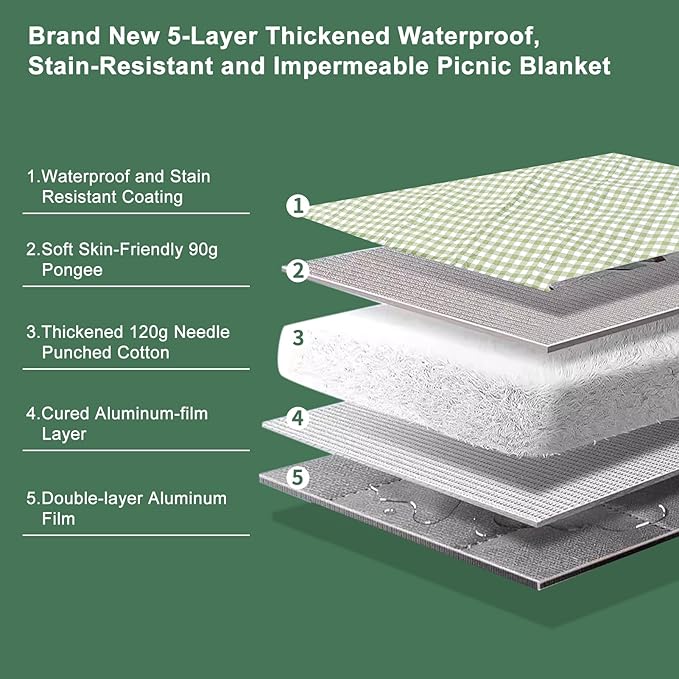 Brand New 5-Layer Thickened Waterproof, Stain-Resistant and Impermeable Picnic Blanket

1.Waterproof and Stain Resistant Coating

2.Soft Skin-Friendly 90g Pongee

3.Thickened 120g Needle Punched Cotton

4.Cured Aluminum-film Layer

5.Double-layer Aluminum Film

1

2

3

4

5