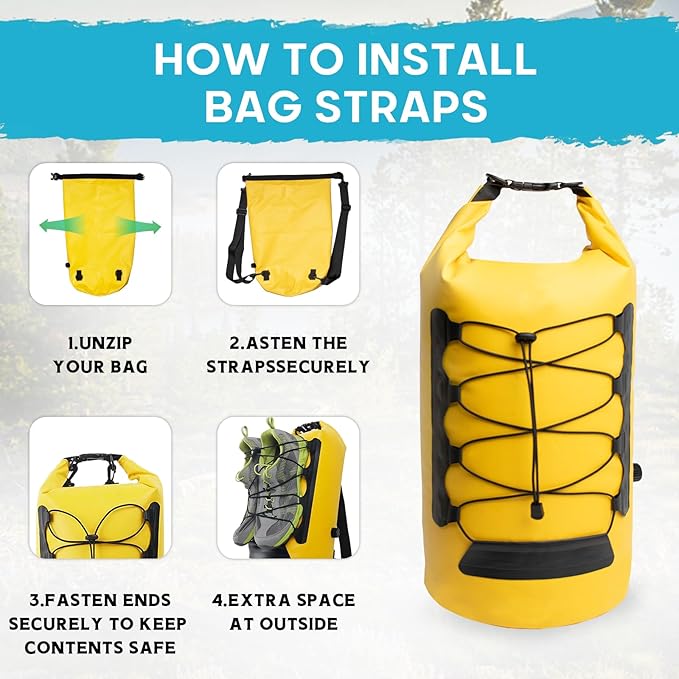 HOW TO INSTALL BAG STRAPS

1.UNZIP YOUR BAG

2.ASTEN THE STRAPSSECURELY

3.FASTEN ENDS SECURELY TO KEEP CONTENTS SAFE

4.EXTRA SPACE AT OUTSIDE