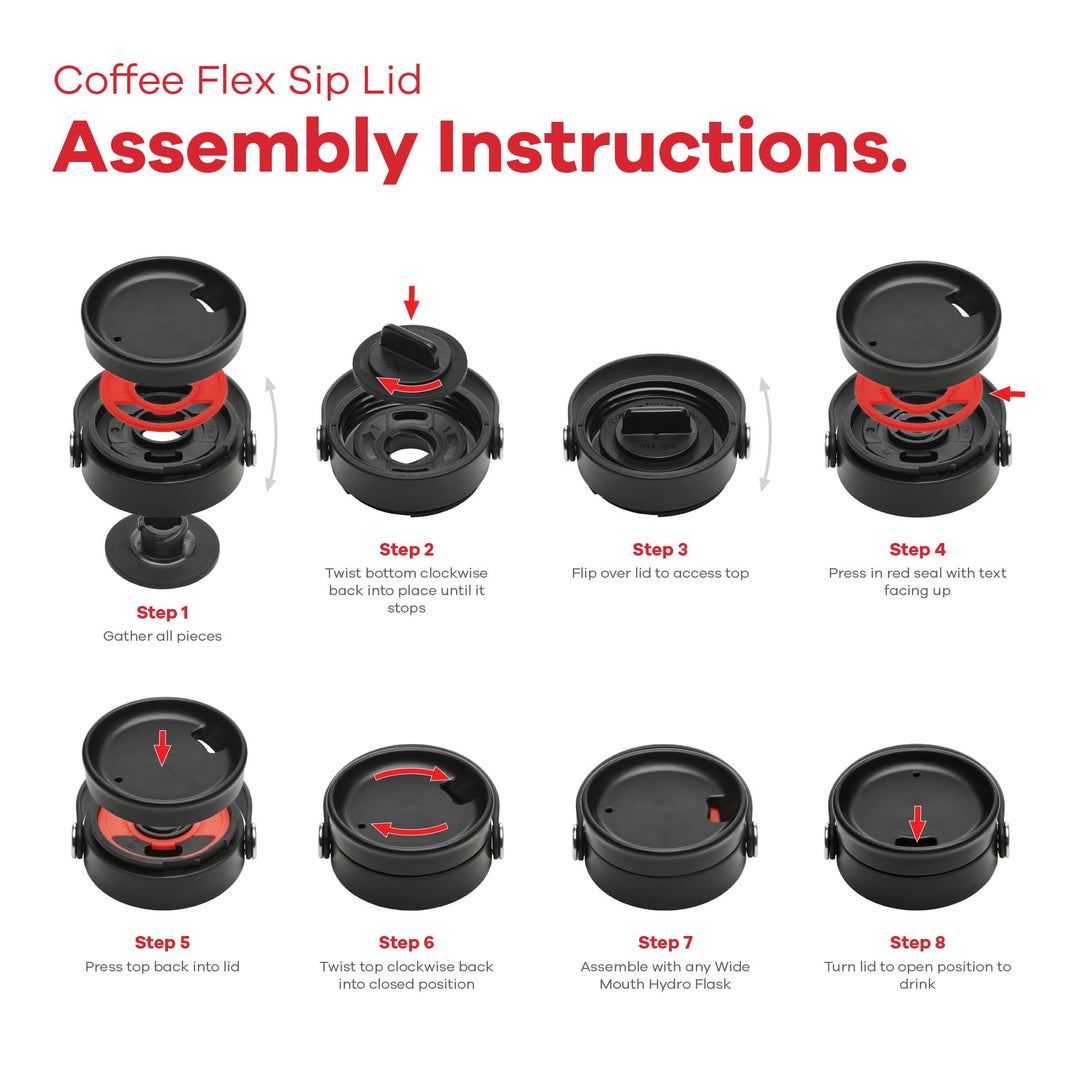 Coffee Flex Sip Lid
Assembly Instructions.

Step 1
Gather all pieces

Step 2
Twist bottom clockwise back into place until it stops

Step 3
Flip over lid to access top

Step 4
Press in red seal with text facing up

Step 5
Press top back into lid

Step 6
Twist top clockwise back into closed position

Step 7
Assemble with any Wide Mouth Hydro Flask

Step 8
Turn lid to open position to drink