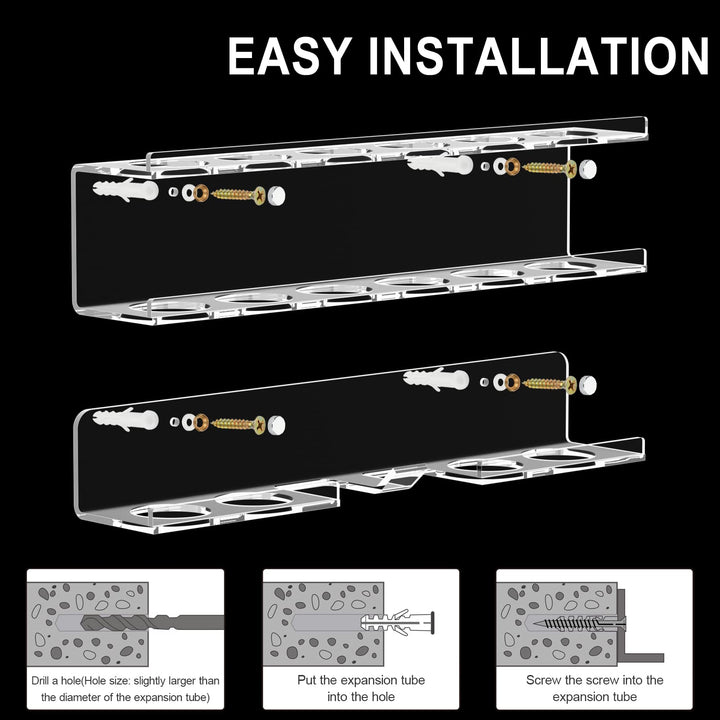 EASY INSTALLATION

Drill a hole(Hole size: slightly larger than the diameter of the expansion tube)

Put the expansion tube into the hole

Screw the screw into the expansion tube