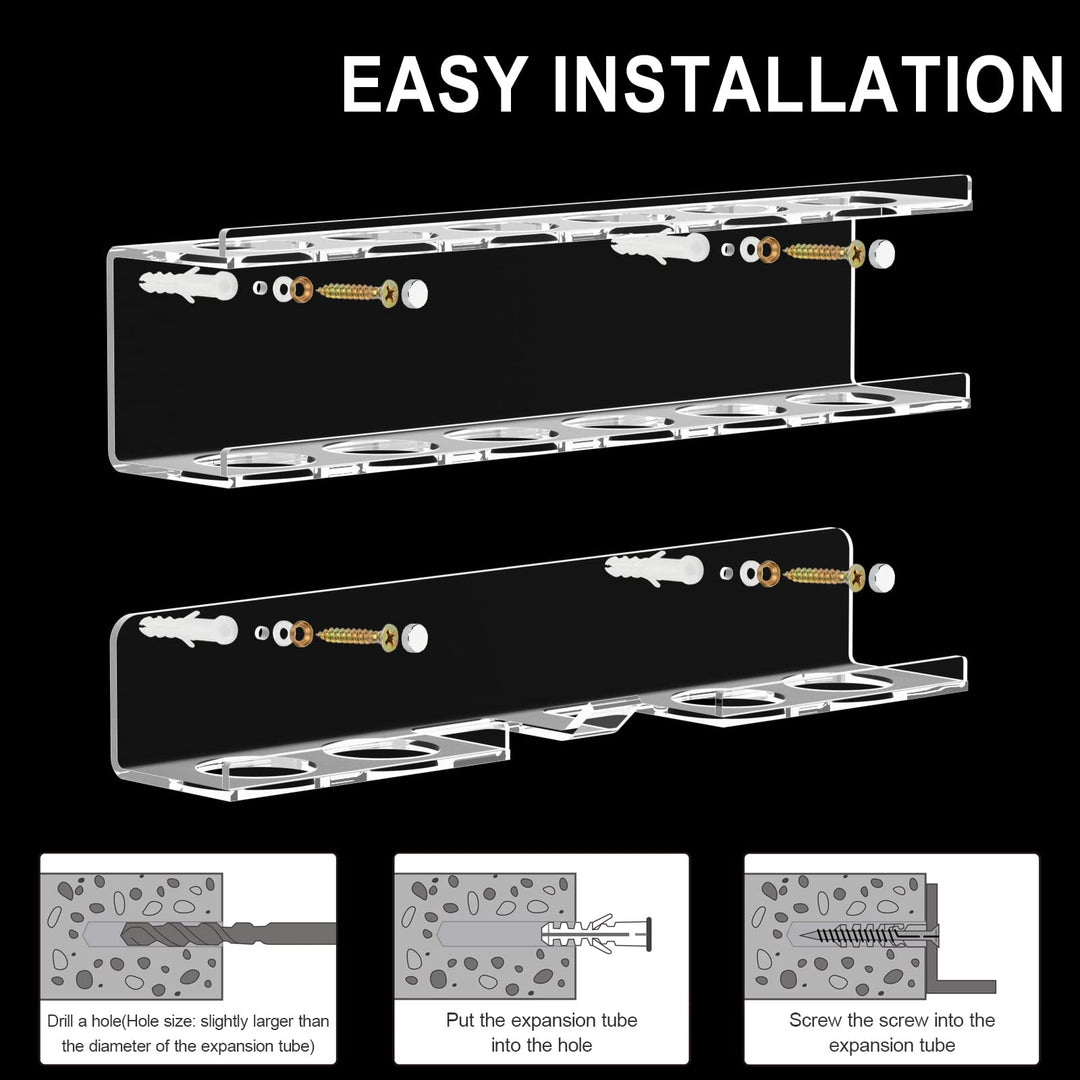 EASY INSTALLATION

Drill a hole(Hole size: slightly larger than the diameter of the expansion tube)

Put the expansion tube into the hole

Screw the screw into the expansion tube