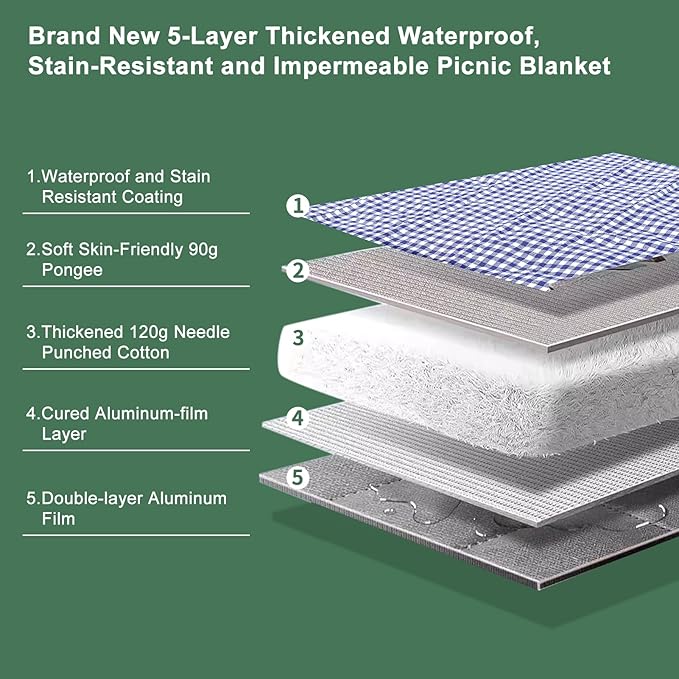 Brand New 5-Layer Thickened Waterproof, Stain-Resistant and Impermeable Picnic Blanket

1.Waterproof and Stain Resistant Coating

2.Soft Skin-Friendly 90g Pongee

3.Thickened 120g Needle Punched Cotton

4.Cured Aluminum-film Layer

5.Double-layer Aluminum Film

1

2

3

4

5