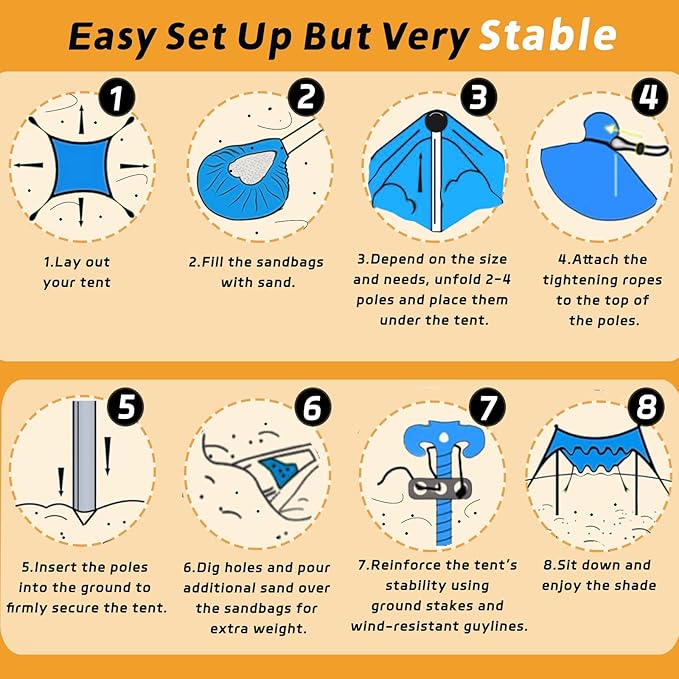 Easy Set Up But Very Stable

1

1.Lay out your tent

2

2.Fill the sandbags with sand.

3

3.Depend on the size and needs, unfold 2-4 poles and place them under the tent.

4

4.Attach the tightening ropes to the top of the poles.

5

5.Insert the poles into the ground to firmly secure the tent.

6

6.Dig holes and pour additional sand over the sandbags for extra weight.

7

7.Reinforce the tent's stability using ground stakes and wind-resistant guylines.

8

8.Sit down and enjoy the shade